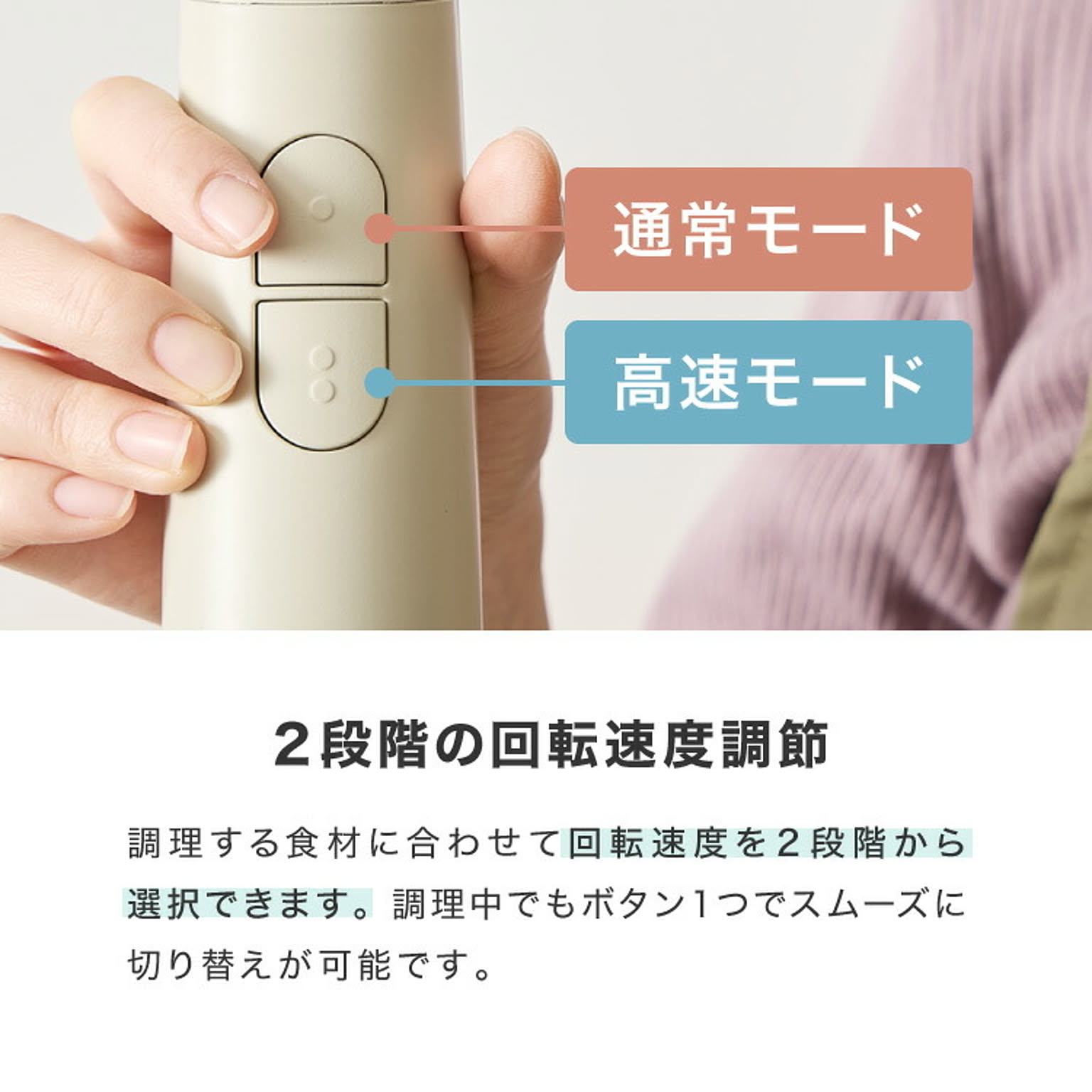 通常モード

高速モード

2段階の回転速度調節

調理する食材に合わせて回転速度を2段階から選択できます。調理中でもボタン1つでスムーズに切り替えが可能です。