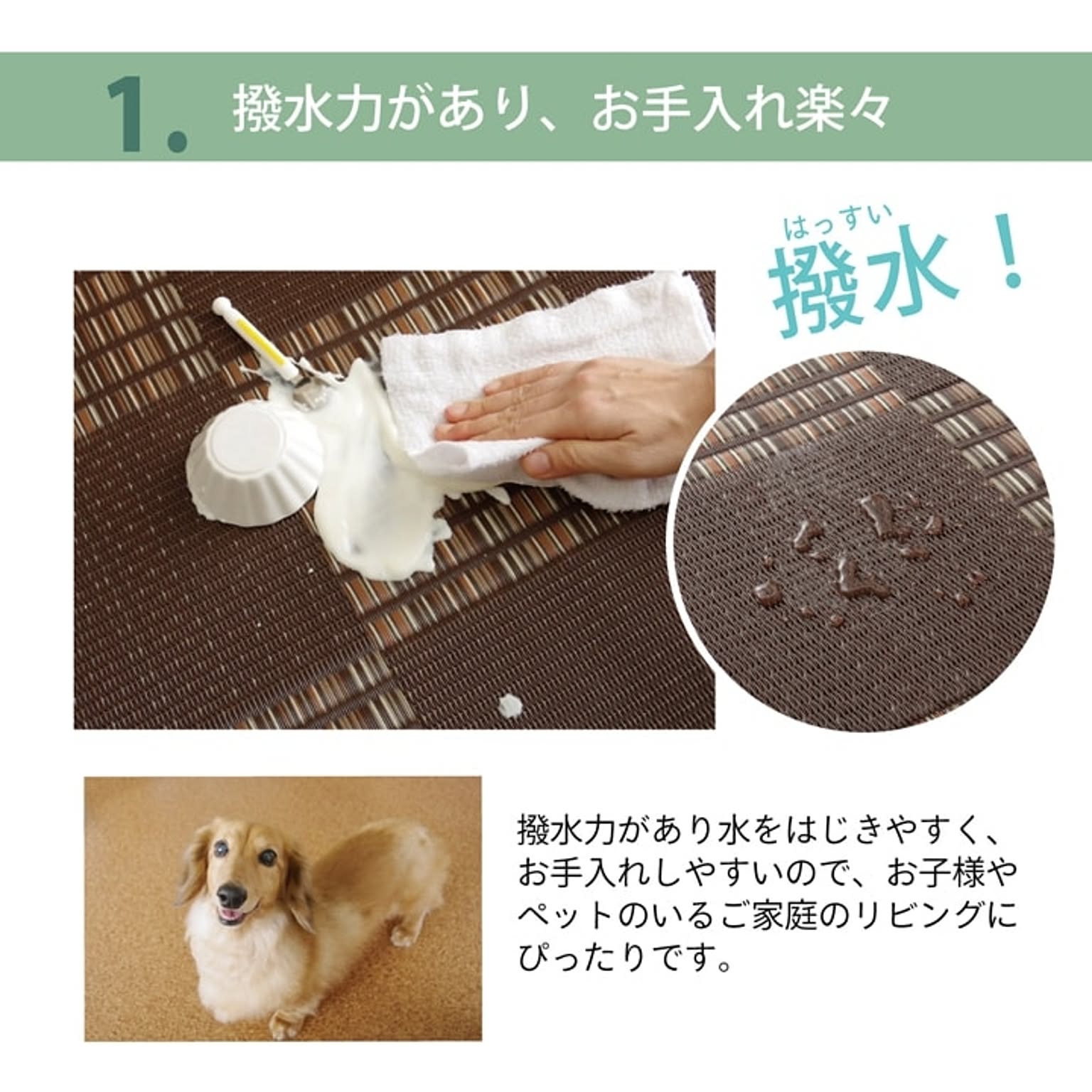 1. 撥水力があり、お手入れ楽々

はっすい
撥水！

撥水力があり水をはじきやすく、お手入れしやすいので、お子様やペットのいるご家庭のリビングにぴったりです。