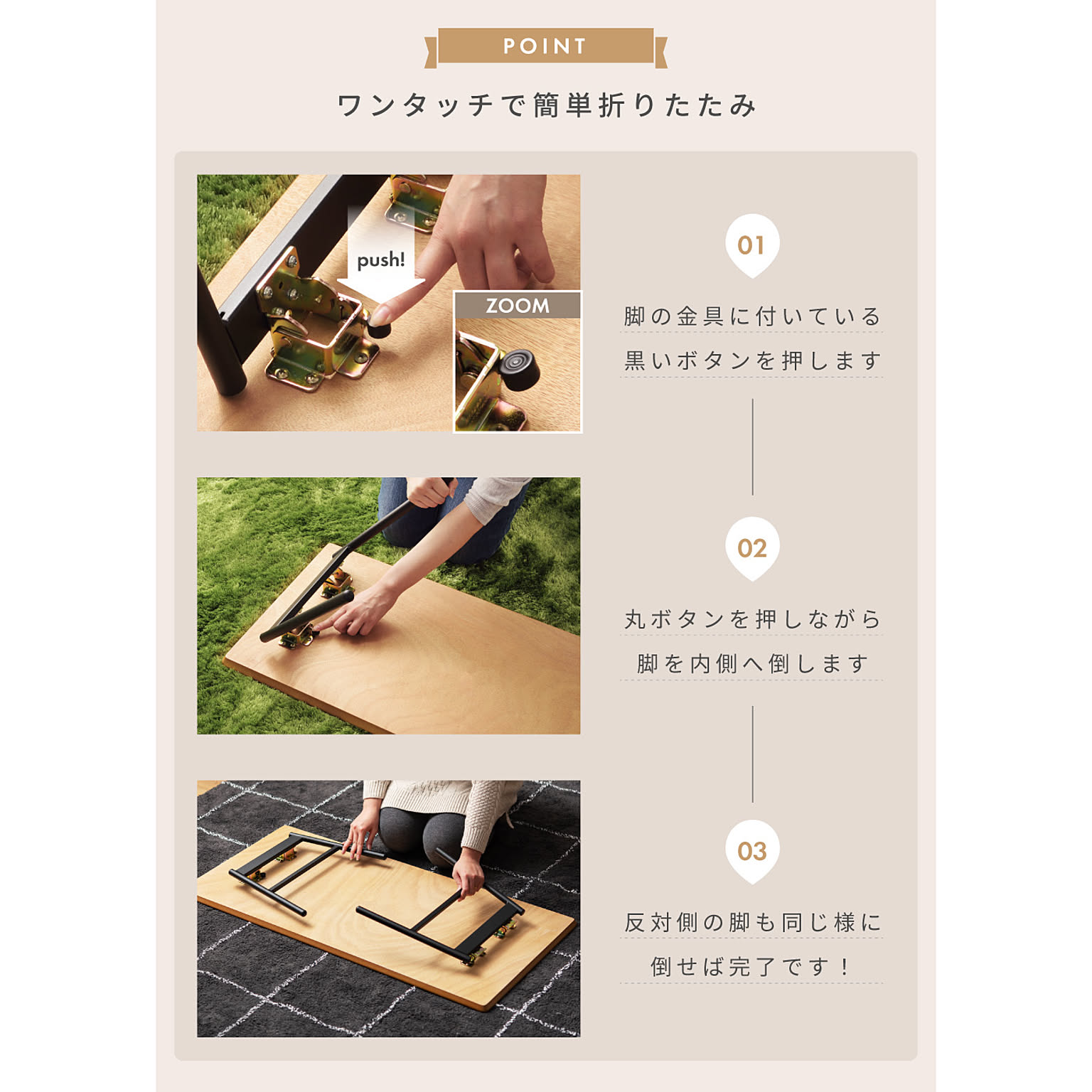 POINT

ワンタッチで簡単折りたたみ

push!

ZOOM

01

脚の金具に付いている
黒いボタンを押します

02

丸ボタンを押しながら
脚を内側へ倒します

03

反対側の脚も同じ様に
倒せば完了です！