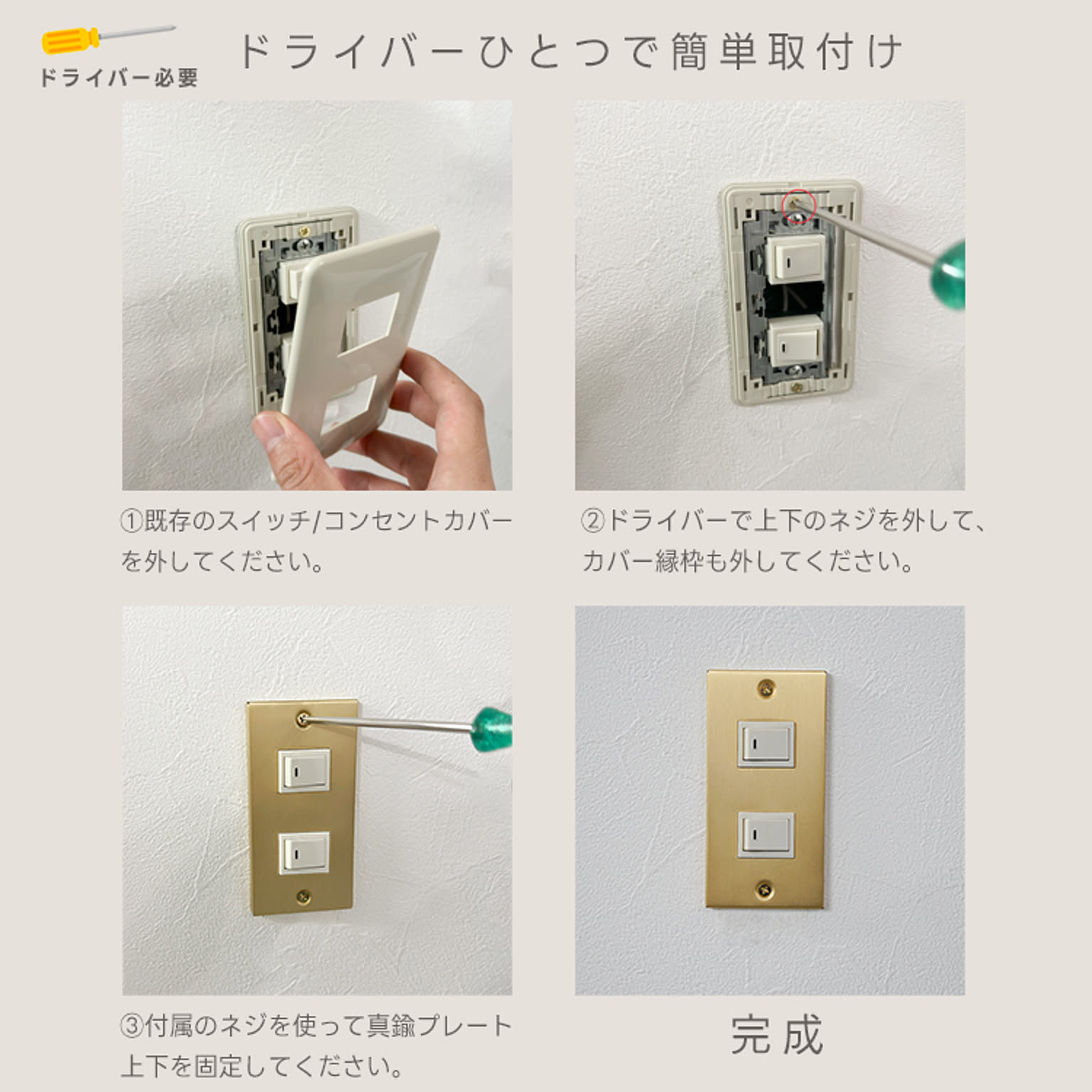 ドライバー必要

ドライバーひとつで簡単取付け

①既存のスイッチ/コンセントカバーを外してください。

②ドライバーで上下のネジを外して、カバー縁枠も外してください。

③付属のネジを使って真鍮プレート上下を固定してください。

完成