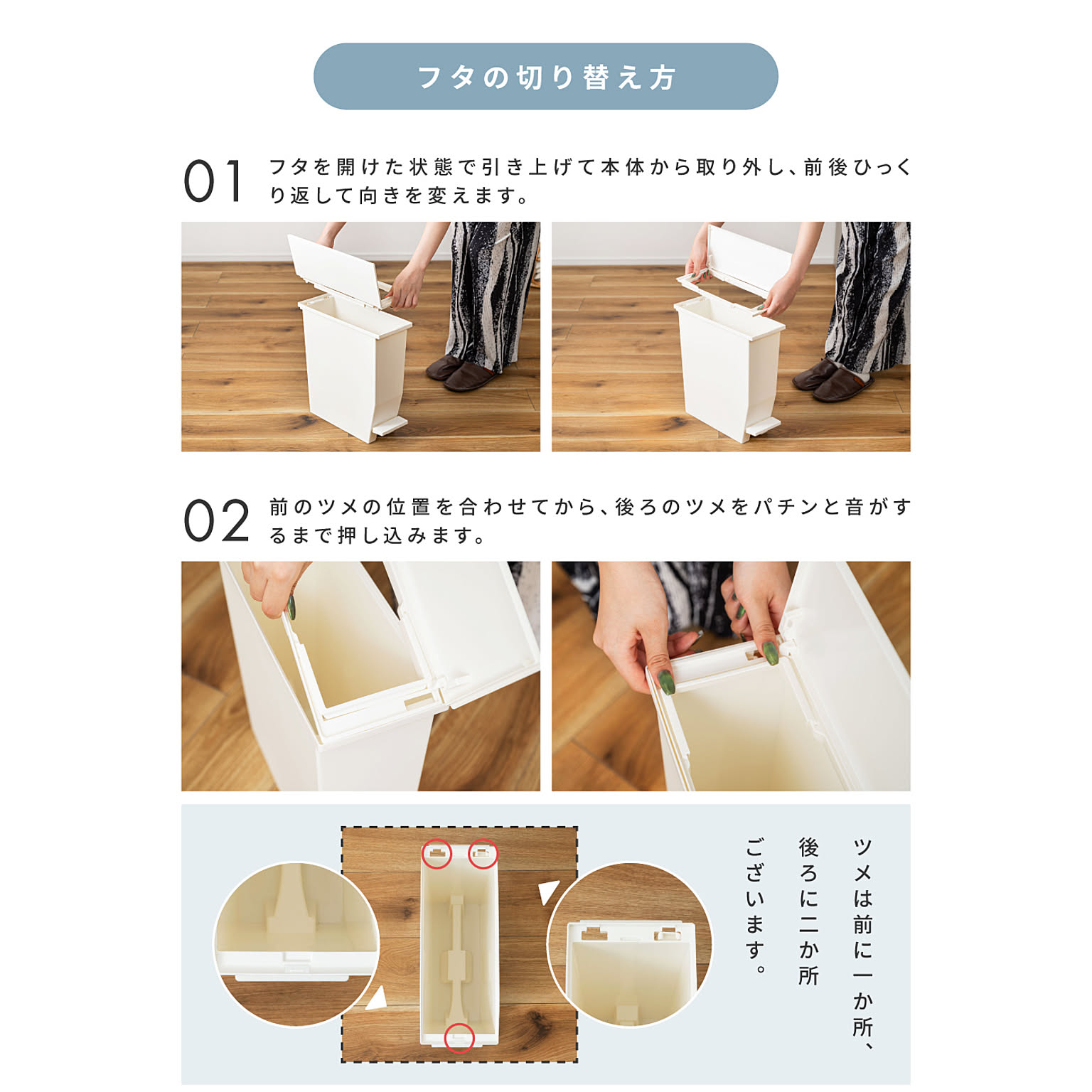 フタの切り替え方

01 フタを開けた状態で引き上げて本体から取り外し、前後ひっくり返して向きを変えます。

02 前のツメの位置を合わせてから、後ろのツメをパチンと音がするまで押し込みます。

ツメは前に一か所、後ろに二か所ございます。