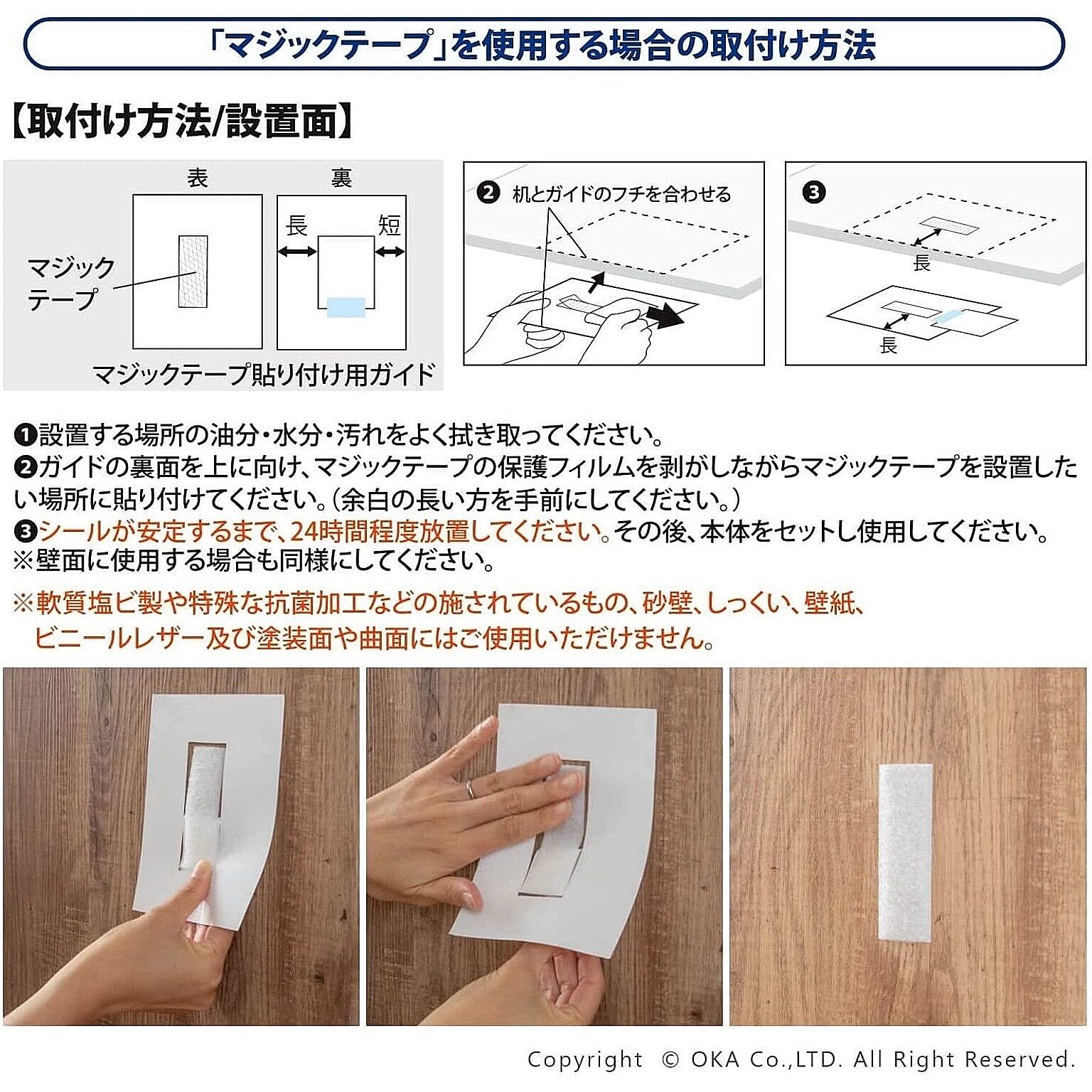 「マジックテープ」を使用する場合の取付け方法

【取付け方法/設置面】

表

裏

長

短

マジックテープ

マジックテープ貼り付け用ガイド

❷ 机とガイドのフチを合わせる

❸

長

長

❶設置する場所の油分・水分・汚れをよく拭き取ってください。
❷ガイドの裏面を上に向け、マジックテープの保護フィルムを剥がしながらマジックテープを設置したい場所に貼り付けてください。(余白の長い方を手前にしてください。)
❸シールが安定するまで、24時間程度放置してください。その後、本体をセットし使用してください。
※壁面に使用する場合も同様にしてください。

※軟質塩ビ製や特殊な抗菌加工などの施されているもの、砂壁、しっくい、壁紙、ビニールレザー及び塗装面や曲面にはご使用いただけません。

Copyright © OKA Co.,LTD. All Right Reserved.