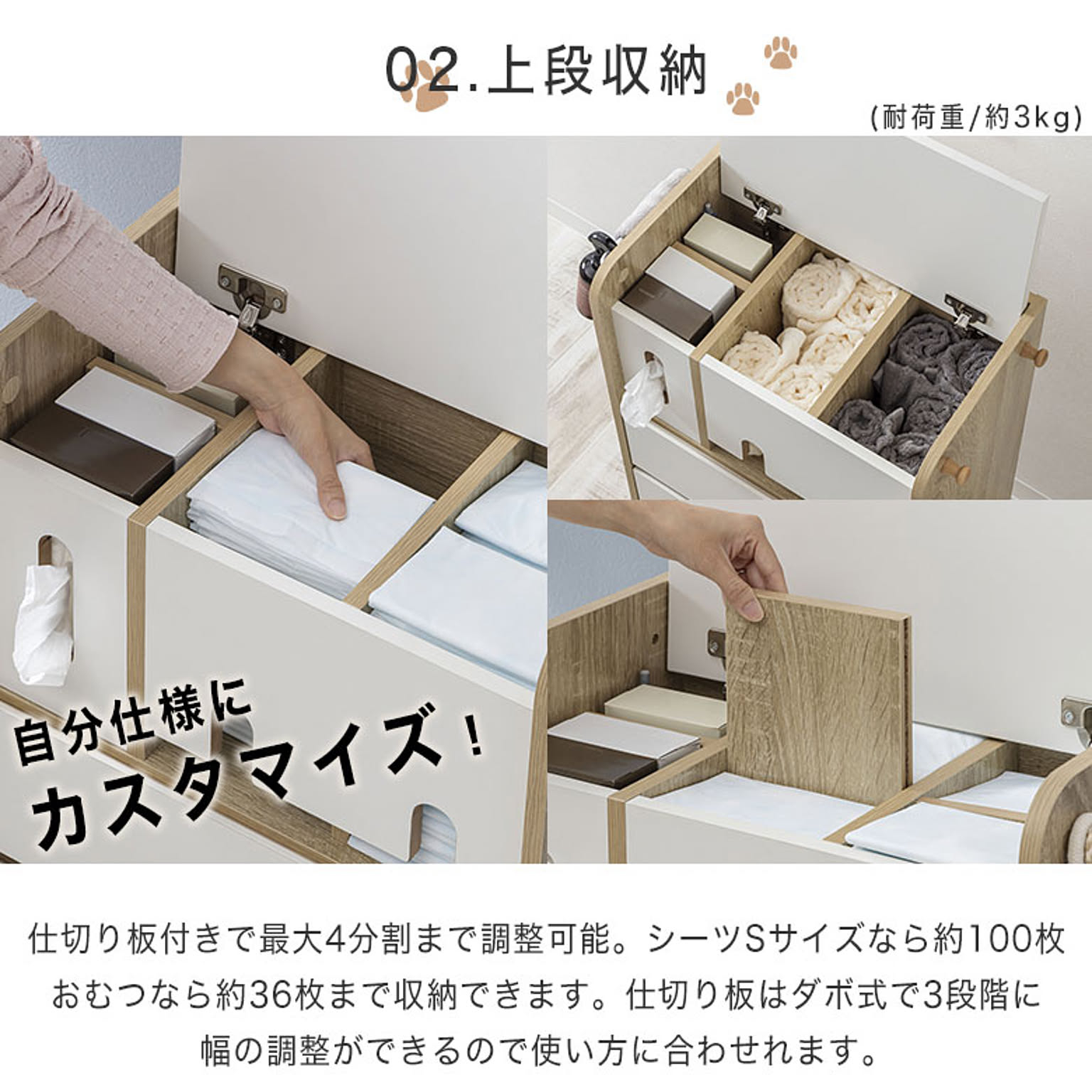 02.上段収納

(耐荷重/約3kg)

自分仕様に
カスタマイズ!

仕切り板付きで最大4分割まで調整可能。シーツSサイズなら約100枚
おむつなら約36枚まで収納できます。仕切り板はダボ式で3段階に
幅の調整ができるので使い方に合わせれます。