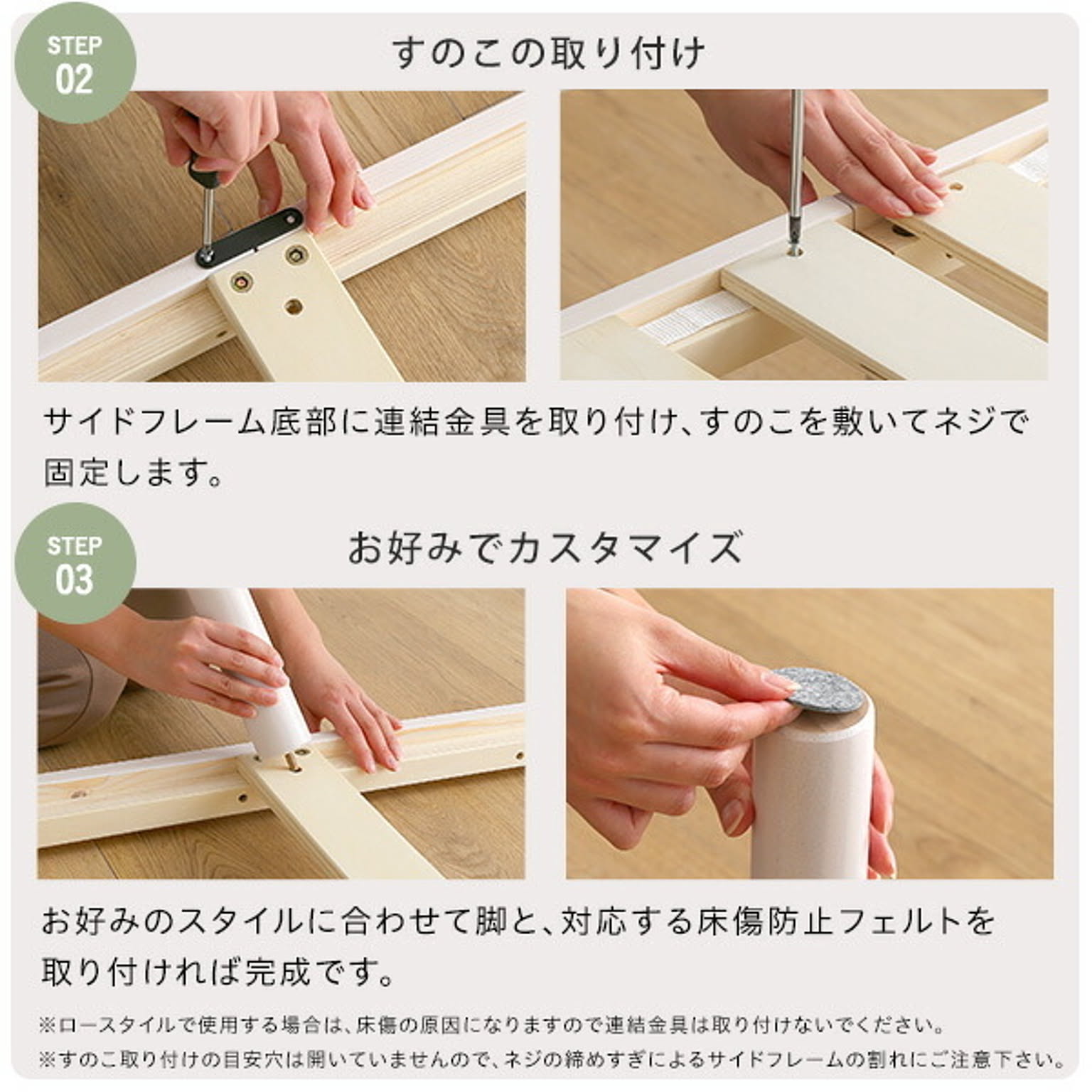 STEP 02

すのこの取り付け

サイドフレーム底部に連結金具を取り付け、すのこを敷いてネジで固定します。

STEP 03

お好みでカスタマイズ

お好みのスタイルに合わせて脚と、対応する床傷防止フェルトを取り付ければ完成です。

※ロースタイルで使用する場合は、床傷の原因になりますので連結金具は取り付けないでください。
※すのこ取り付けの目安穴は開いていませんので、ネジの締めすぎによるサイドフレームの割れにご注意下さい。