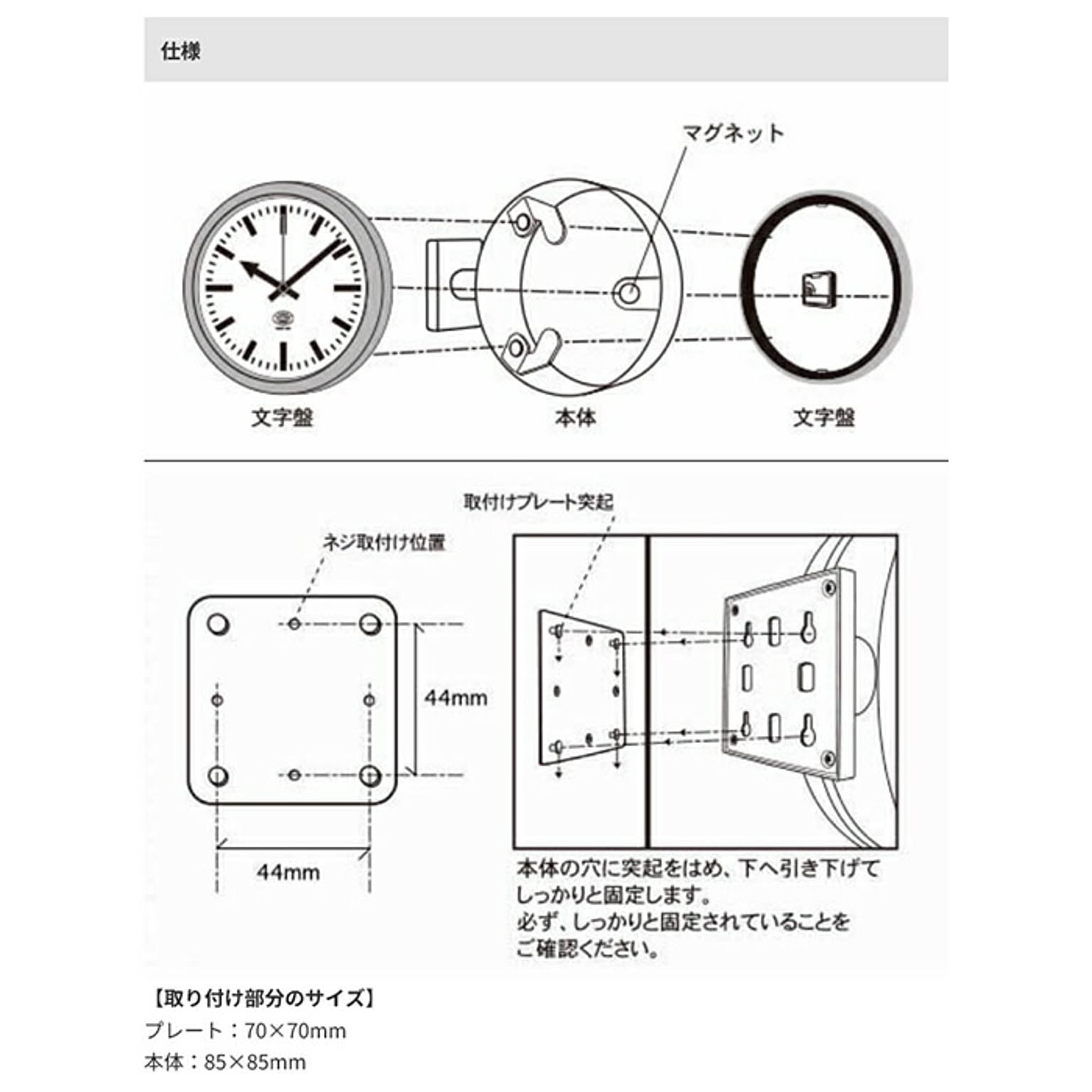 仕様

マグネット

文字盤

本体

文字盤

取付けプレート突起

ネジ取付け位置

44mm

44mm

本体の穴に突起をはめ、下へ引き下げてしっかりと固定します。
必ず、しっかりと固定されていることをご確認ください。

【取り付け部分のサイズ】
プレート：70×70mm
本体：85×85mm