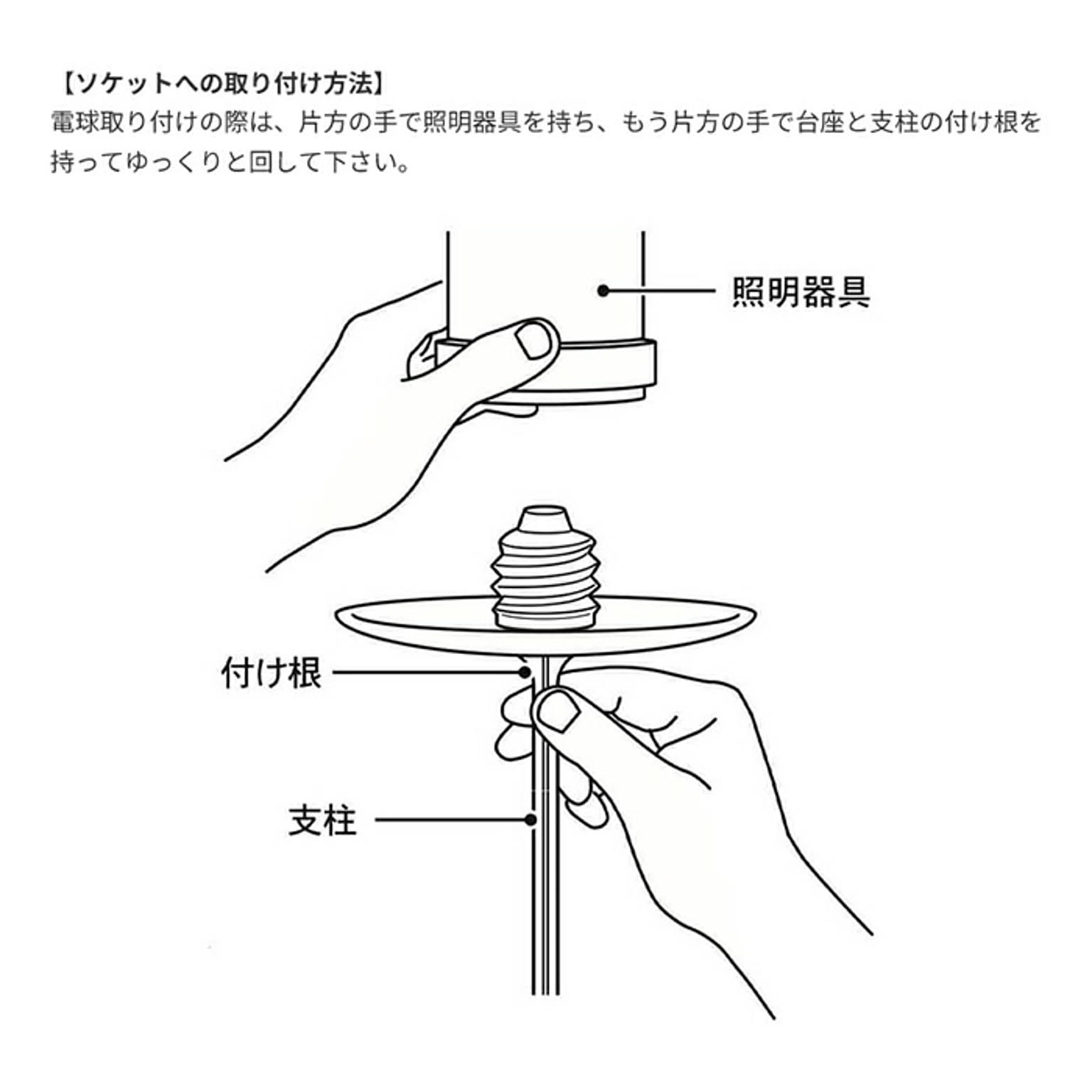 【ソケットへの取り付け方法】
電球取り付けの際は、片方の手で照明器具を持ち、もう片方の手で台座と支柱の付け根を持ってゆっくりと回して下さい。

照明器具

付け根

支柱