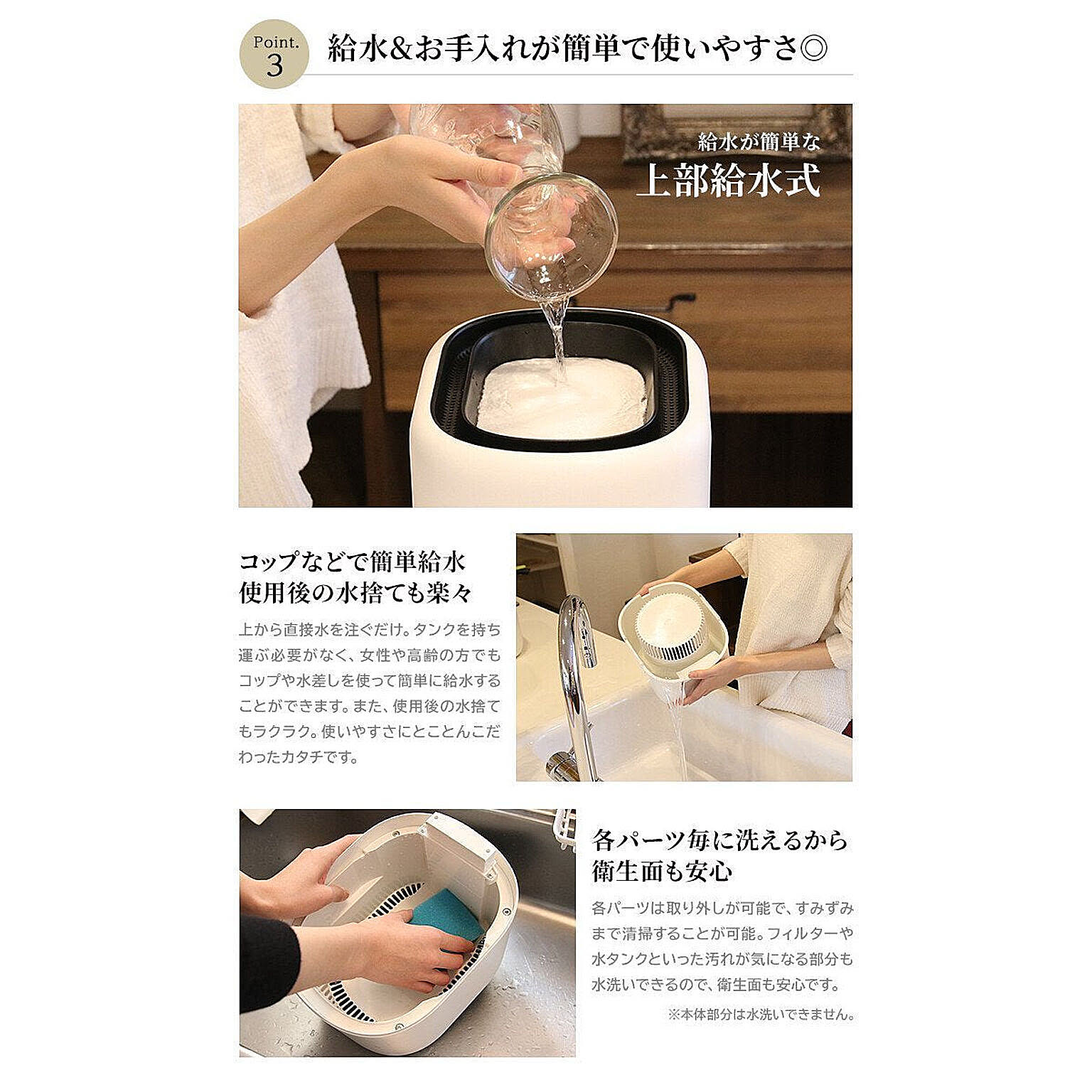 Point. 3

給水&お手入れが簡単で使いやすさ◎

給水が簡単な
上部給水式

コップなどで簡単給水
使用後の水捨ても楽々

上から直接水を注ぐだけ。タンクを持ち運ぶ必要がなく、女性や高齢の方でもコップや水差しを使って簡単に給水することができます。また、使用後の水捨てもラクラク。使いやすさにとことんこだわったカタチです。

各パーツ毎に洗えるから
衛生面も安心

各パーツは取り外しが可能で、すみずみまで清掃することが可能。フィルターや水タンクといった汚れが気になる部分も水洗いできるので、衛生面も安心です。

※本体部分は水洗いできません。