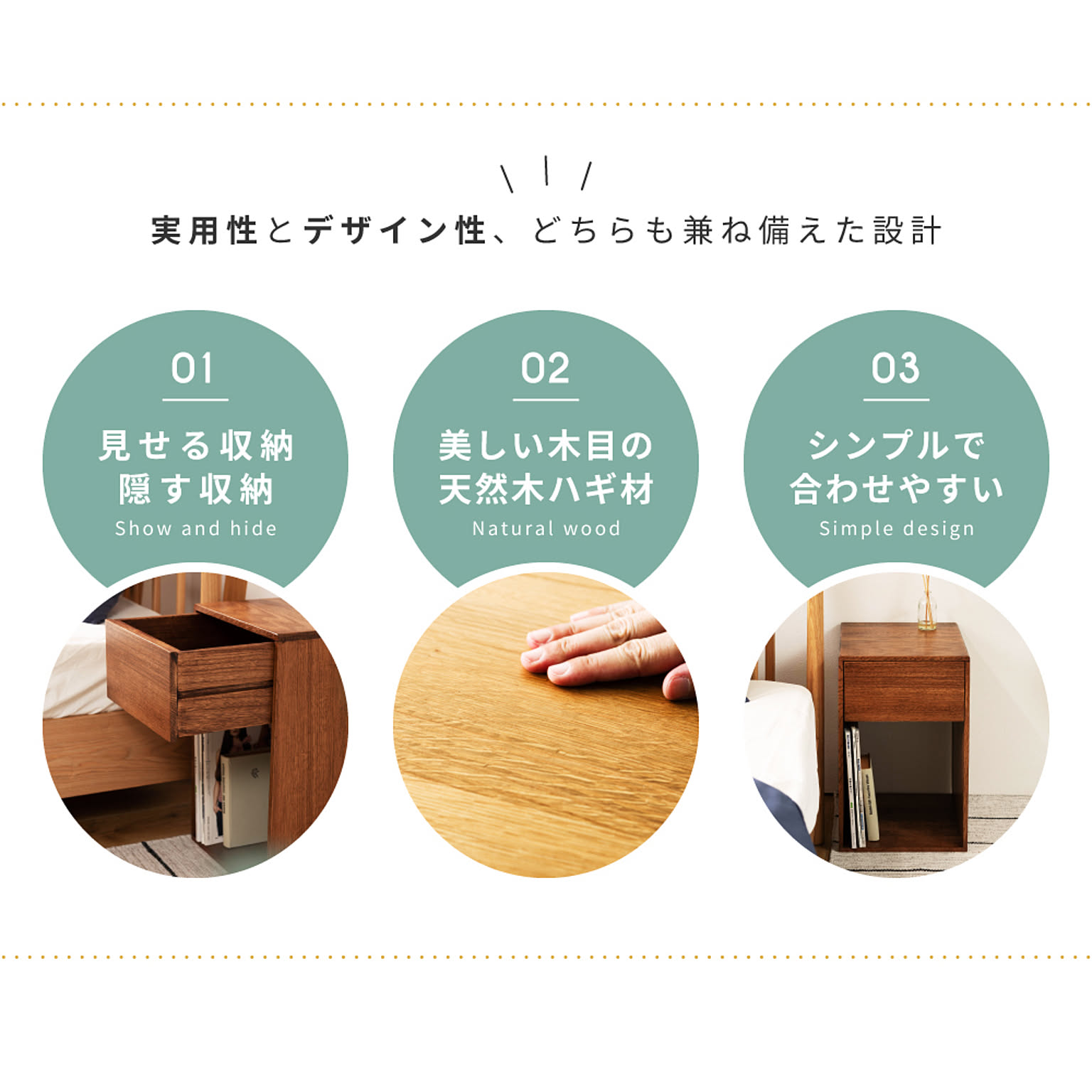 実用性とデザイン性、どちらも兼ね備えた設計

01

見せる収納
隠す収納
Show and hide

02

美しい木目の
天然木ハギ材
Natural wood

03

シンプルで
合わせやすい
Simple design