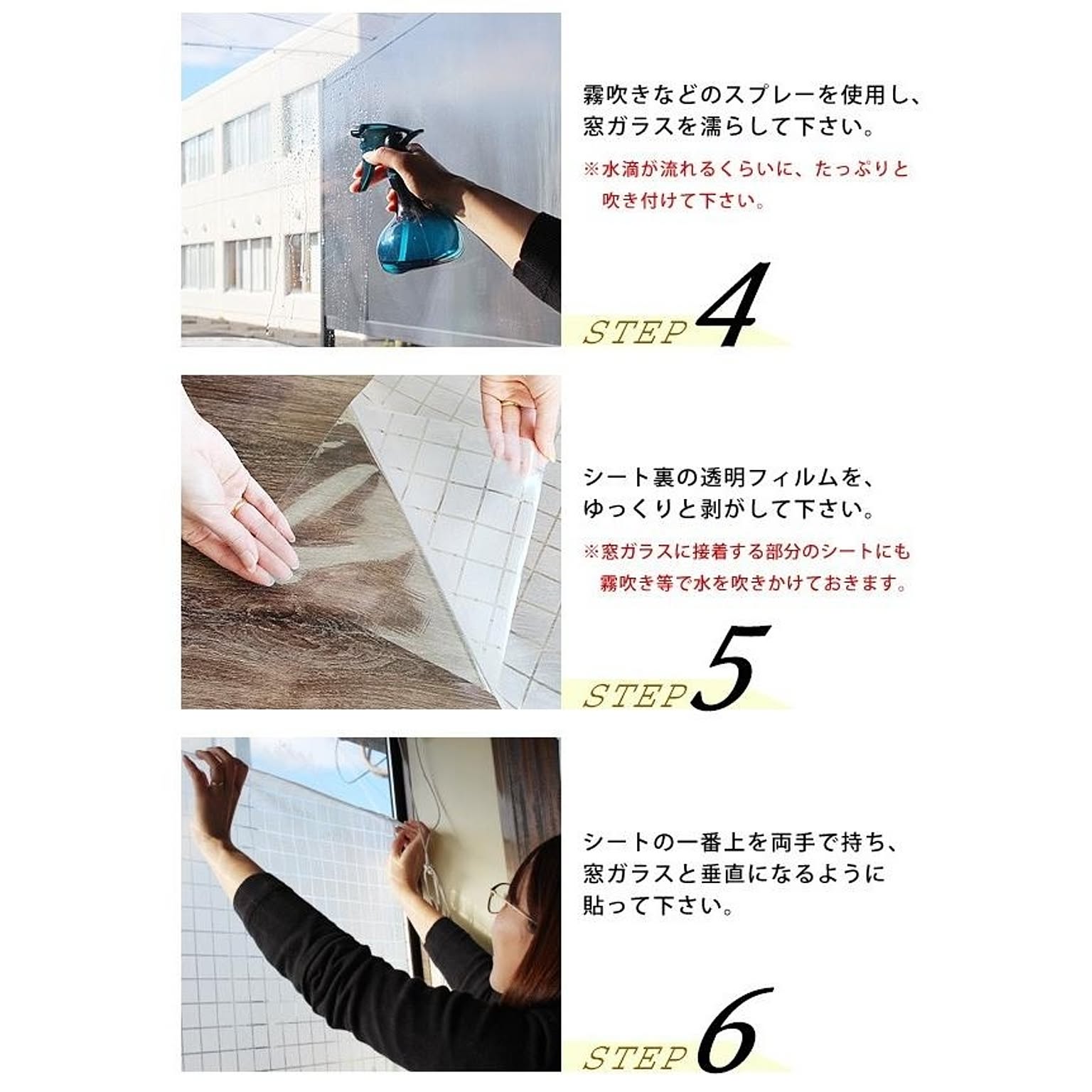 霧吹きなどのスプレーを使用し、窓ガラスを濡らして下さい。

※水滴が流れるくらいに、たっぷりと吹き付けて下さい。

STEP 4

シート裏の透明フィルムを、ゆっくりと剥がして下さい。

※窓ガラスに接着する部分のシートにも霧吹き等で水を吹きかけておきます。

STEP 5

シートの一番上を両手で持ち、窓ガラスと垂直になるように貼って下さい。

STEP 6