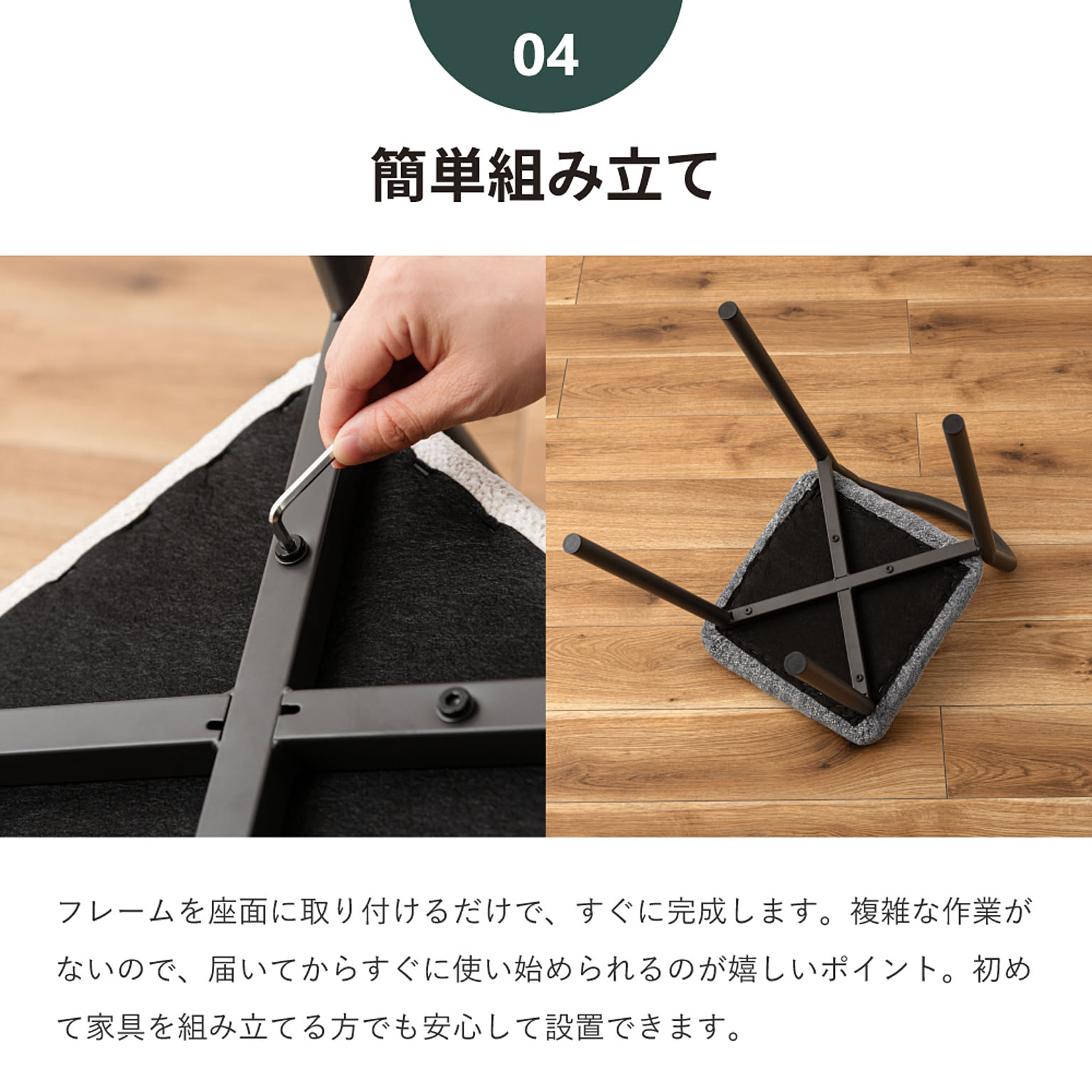 04

簡単組み立て

フレームを座面に取り付けるだけで、すぐに完成します。複雑な作業がないので、届いてからすぐに使い始められるのが嬉しいポイント。初めて家具を組み立てる方でも安心して設置できます。