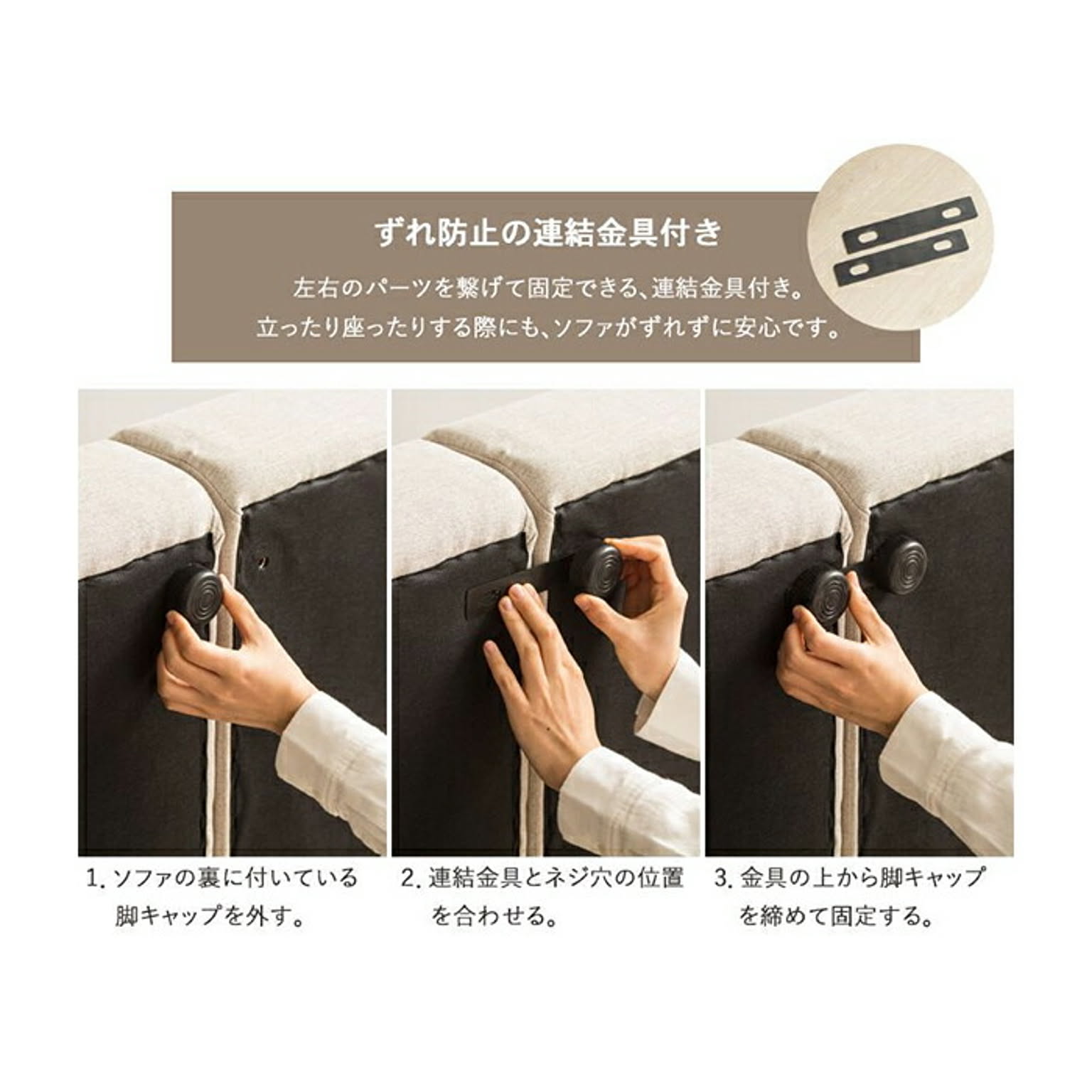 ずれ防止の連結金具付き

左右のパーツを繋げて固定できる、連結金具付き。
立ったり座ったりする際にも、ソファがずれずに安心です。

1. ソファの裏に付いている脚キャップを外す。

2. 連結金具とネジ穴の位置を合わせる。

3. 金具の上から脚キャップを締めて固定する。