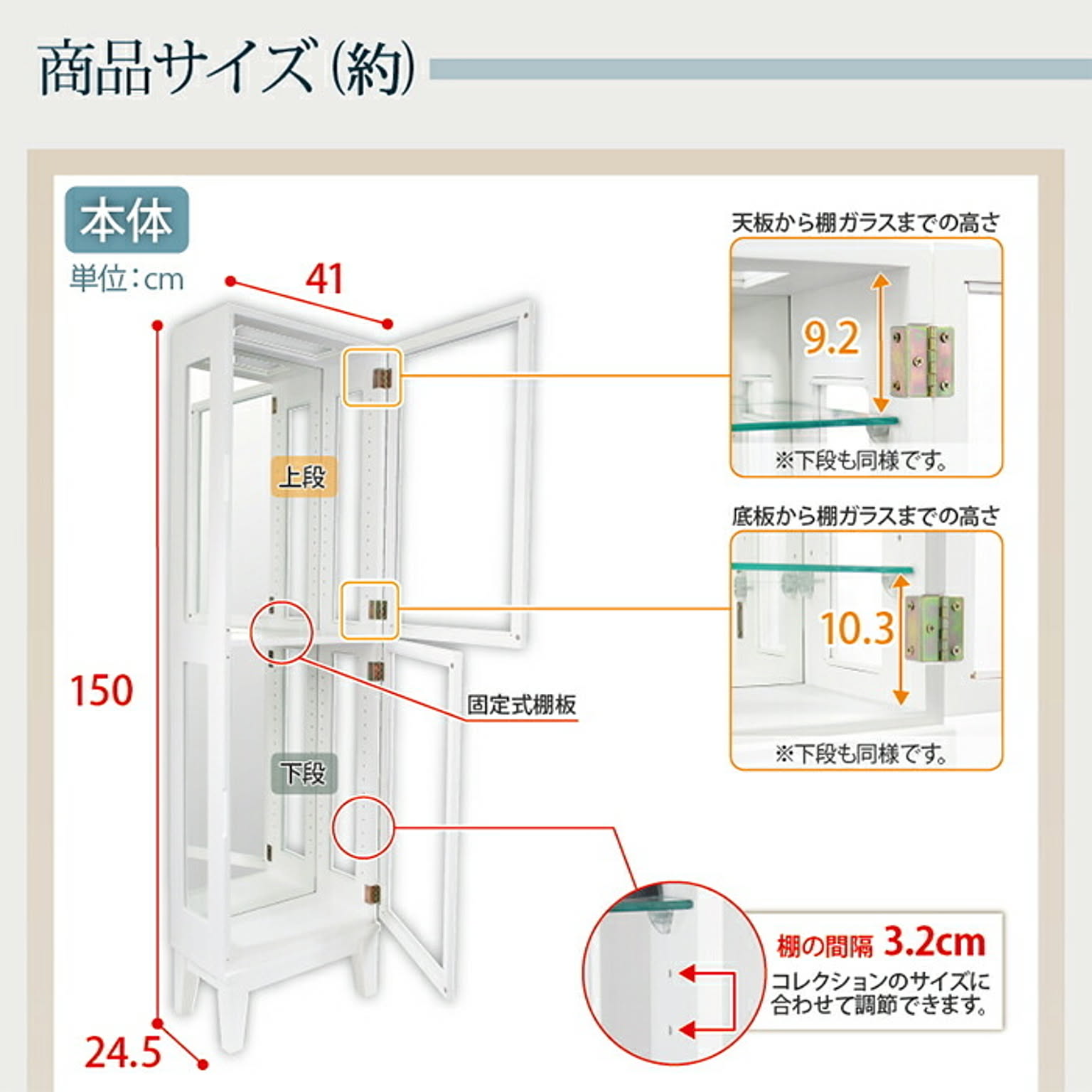 商品サイズ(約)

本体
単位:cm

41

150

24.5

上段

下段

固定式棚板

天板から棚ガラスまでの高さ
9.2
※下段も同様です。

底板から棚ガラスまでの高さ
10.3
※下段も同様です。

棚の間隔 3.2cm
コレクションのサイズに合わせて調節できます。