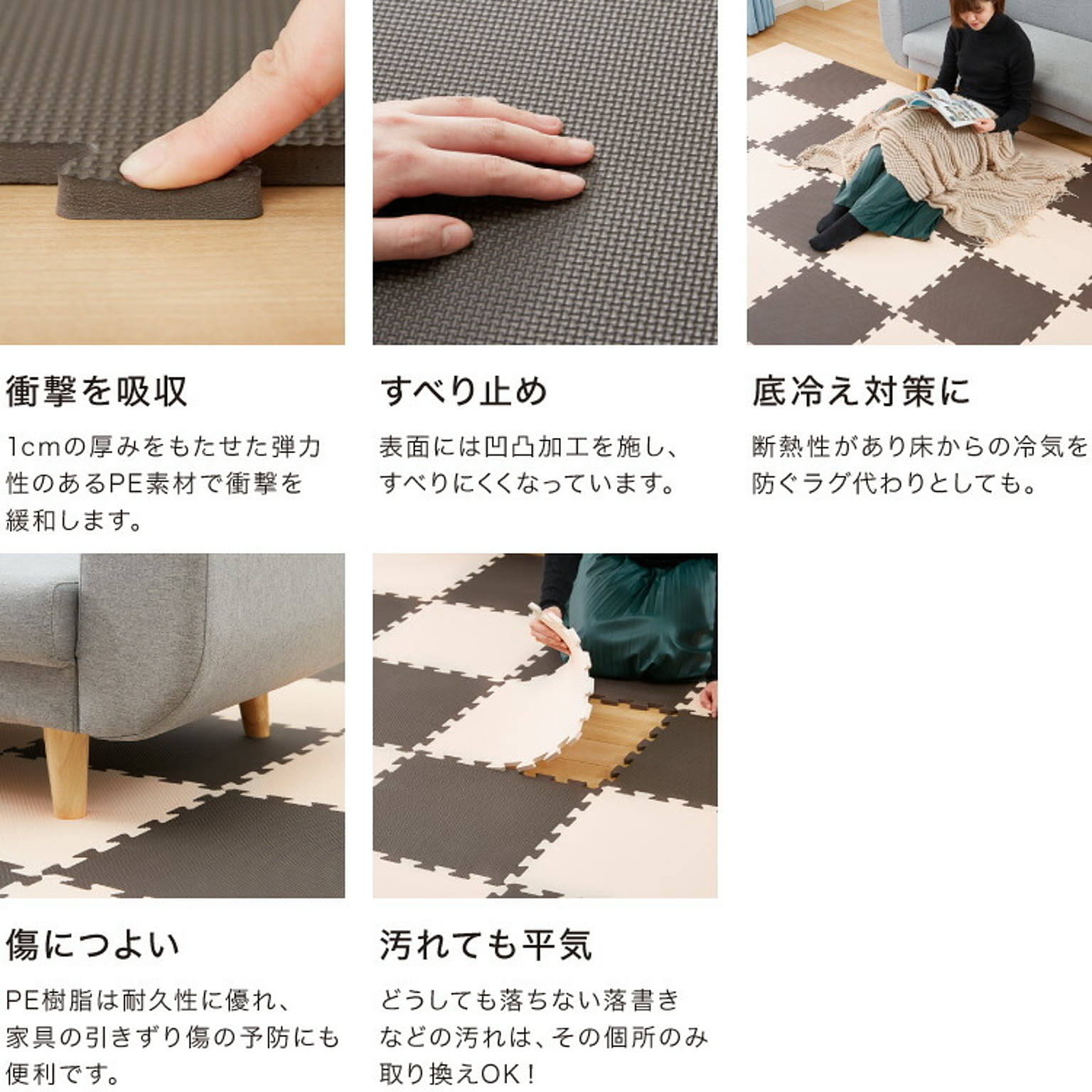 衝撃を吸収

1cmの厚みをもたせた弾力性のあるPE素材で衝撃を緩和します。

すべり止め

表面には凹凸加工を施し、すべりにくくなっています。

底冷え対策に

断熱性があり床からの冷気を防ぐラグ代わりとしても。

傷につよい

PE樹脂は耐久性に優れ、家具の引きずり傷の予防にも便利です。

汚れても平気

どうしても落ちない落書きなどの汚れは、その個所のみ取り換えOK！