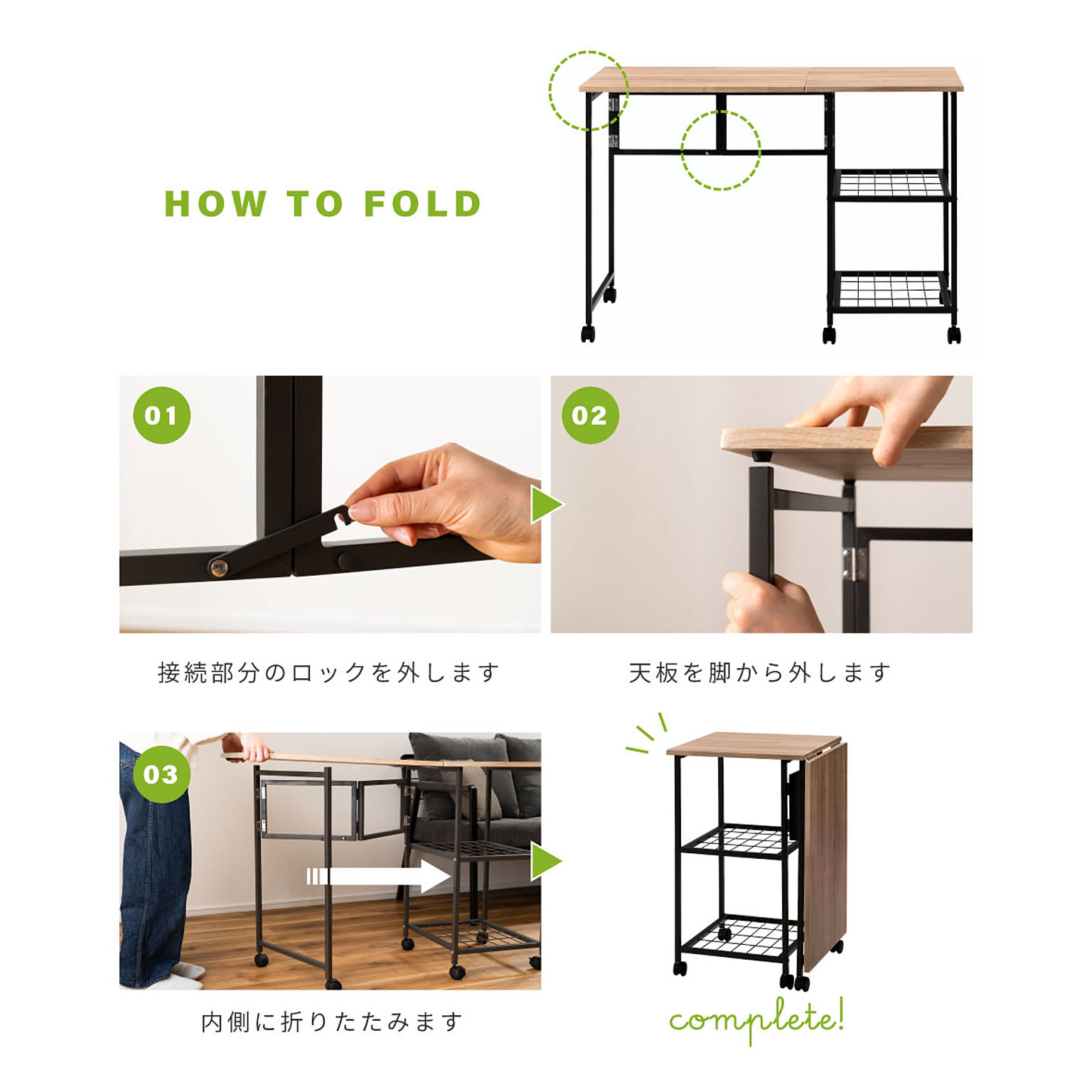 HOW TO FOLD

01

接続部分のロックを外します

02

天板を脚から外します

03

内側に折りたたみます

complete!