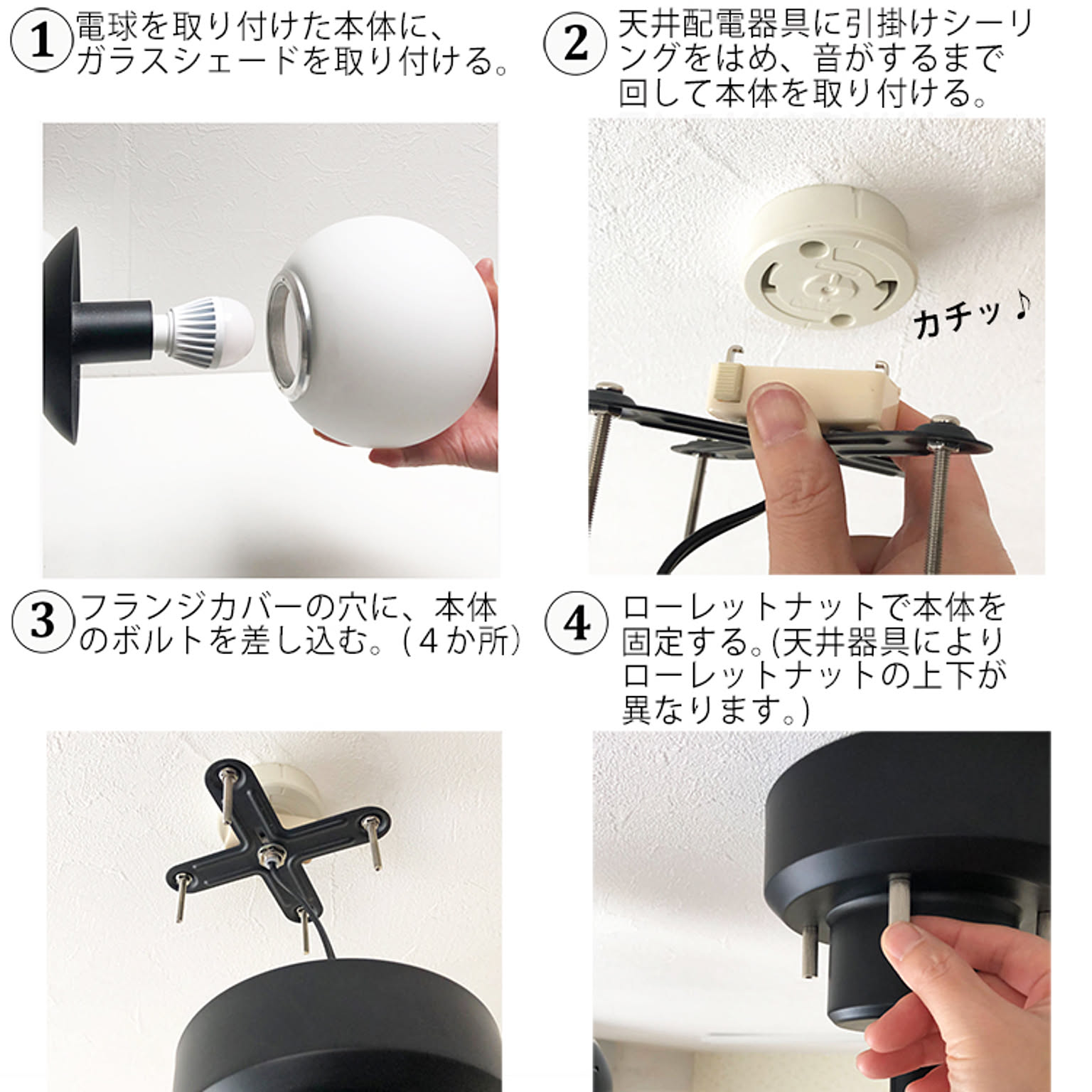 1 電球を取り付けた本体に、ガラスシェードを取り付ける。

2 天井配電器具に引掛けシーリングをはめ、音がするまで回して本体を取り付ける。

カチッ♪

3 フランジカバーの穴に、本体のボルトを差し込む。（4か所）

4 ローレットナットで本体を固定する。(天井器具によりローレットナットの上下が異なります。)