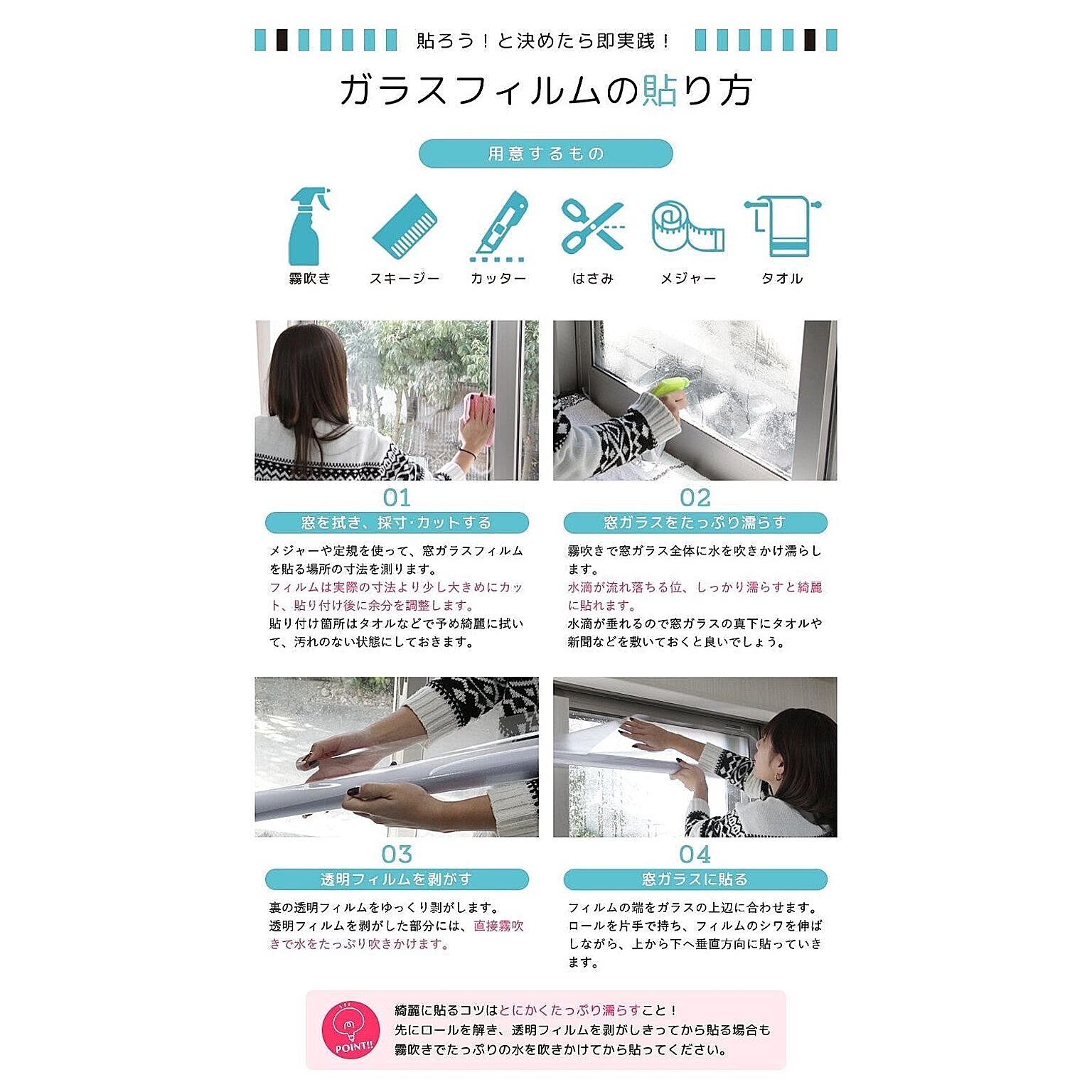 貼ろう！と決めたら即実践！

ガラスフィルムの貼り方

用意するもの

霧吹き　スキージー　カッター　はさみ　メジャー　タオル

01
窓を拭き、採寸･カットする

メジャーや定規を使って、窓ガラスフィルムを貼る場所の寸法を測ります。
フィルムは実際の寸法より少し大きめにカット、貼り付け後に余分を調整します。
貼り付け箇所はタオルなどで予め綺麗に拭いて、汚れのない状態にしておきます。

02
窓ガラスをたっぷり濡らす

霧吹きで窓ガラス全体に水を吹きかけ濡らします。
水滴が流れ落ちる位、しっかり濡らすと綺麗に貼れます。
水滴が垂れるので窓ガラスの真下にタオルや新聞などを敷いておくと良いでしょう。

03
透明フィルムを剥がす

裏の透明フィルムをゆっくり剥がします。
透明フィルムを剥がした部分には、直接霧吹きで水をたっぷり吹きかけます。

04
窓ガラスに貼る

フィルムの端をガラスの上辺に合わせます。
ロールを片手で持ち、フィルムのシワを伸ばしながら、上から下へ垂直方向に貼っていきます。

POINT!!

綺麗に貼るコツはとにかくたっぷり濡らすこと！
先にロールを解き、透明フィルムを剥がしきってから貼る場合も霧吹きでたっぷりの水を吹きかけてから貼ってください。