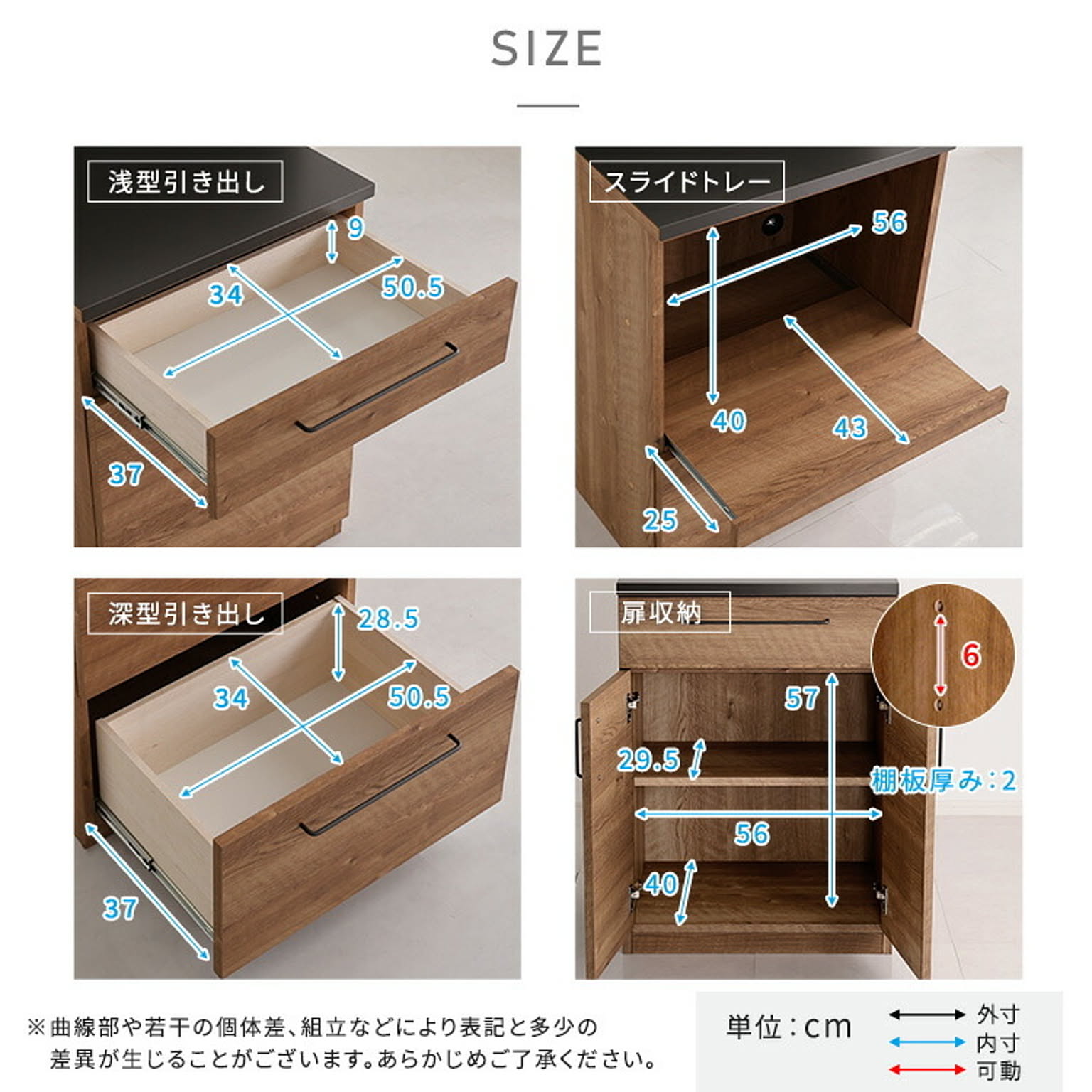 SIZE

浅型引き出し

9

34

50.5

37

スライドトレー

56

40

43

25

深型引き出し

28.5

34

50.5

37

扉収納

6

57

29.5

棚板厚み：2

56

40

※曲線部や若干の個体差、組立などにより表記と多少の差異が生じることがございます。あらかじめご了承ください。

単位：cm

外寸

内寸

可動