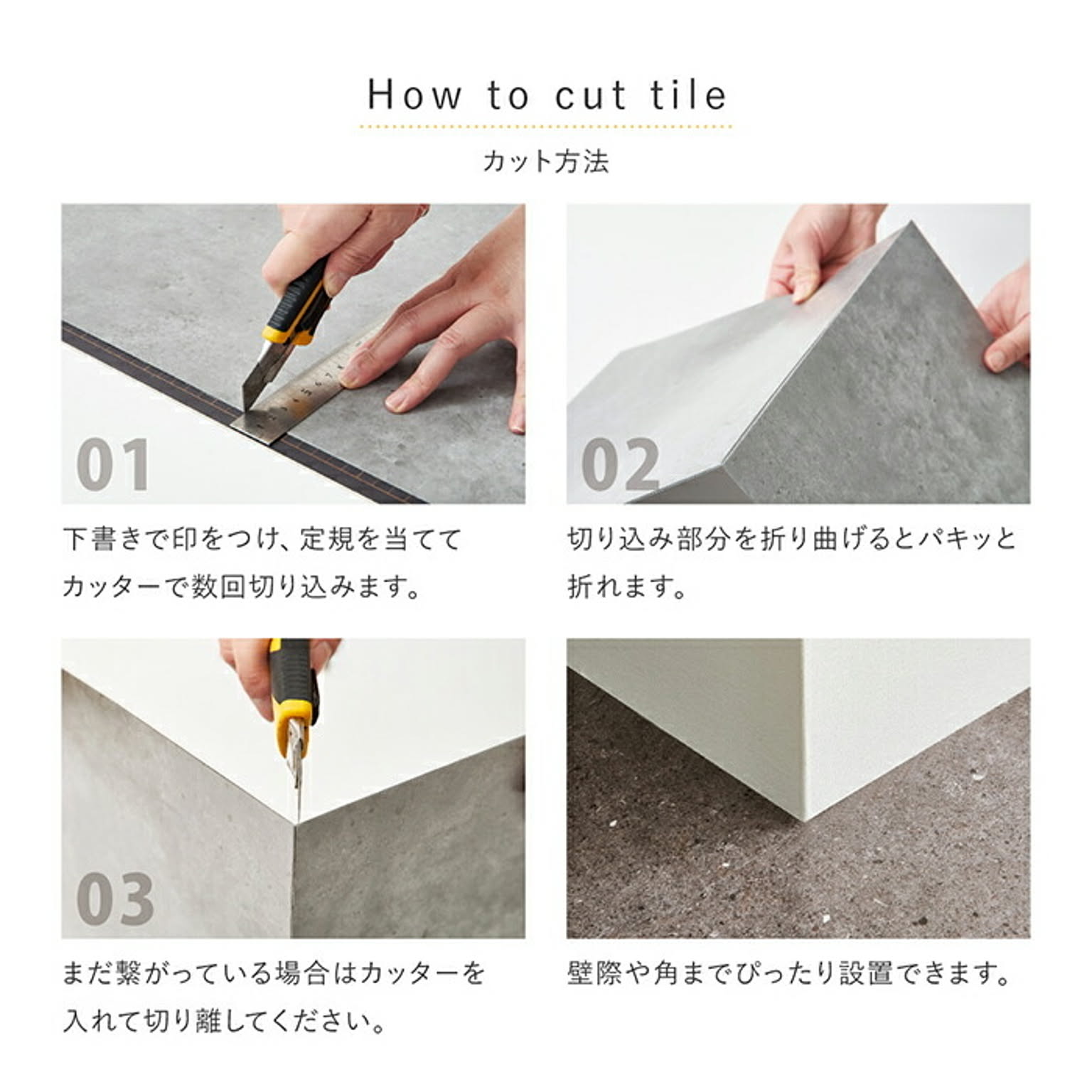 How to cut tile

カット方法

01

下書きで印をつけ、定規を当ててカッターで数回切り込みます。

02

切り込み部分を折り曲げるとパキッと折れます。

03

まだ繋がっている場合はカッターを入れて切り離してください。

壁際や角までぴったり設置できます。