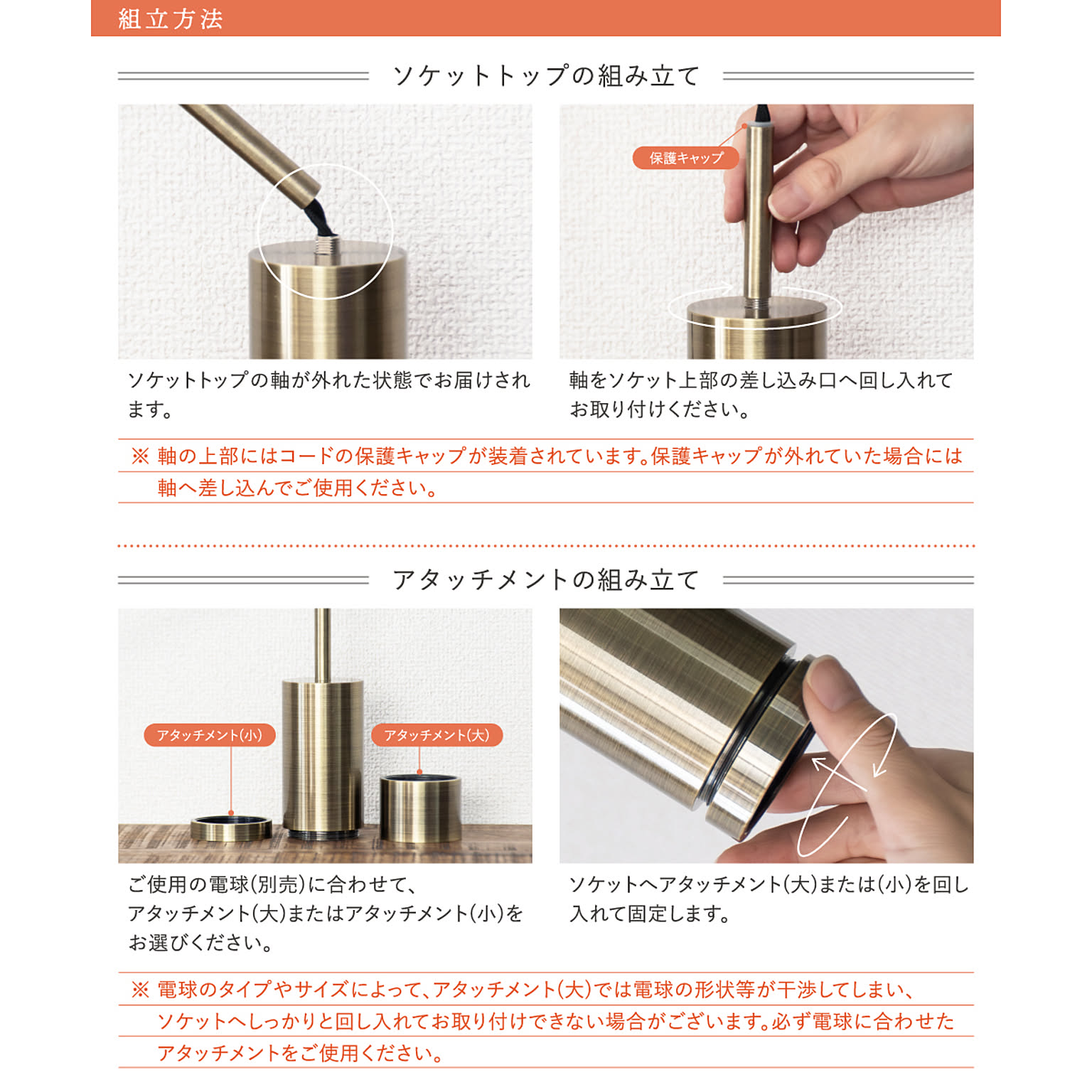 組立方法

ソケットトップの組み立て

保護キャップ

ソケットトップの軸が外れた状態でお届けされます。

軸をソケット上部の差し込み口へ回し入れてお取り付けください。

※ 軸の上部にはコードの保護キャップが装着されています。保護キャップが外れていた場合には軸へ差し込んでご使用ください。

アタッチメントの組み立て

アタッチメント(小)

アタッチメント(大)

ご使用の電球(別売)に合わせて、アタッチメント(大)またはアタッチメント(小)をお選びください。

ソケットへアタッチメント(大)または(小)を回し入れて固定します。

※ 電球のタイプやサイズによって、アタッチメント(大)では電球の形状等が干渉してしまい、ソケットへしっかりと回し入れてお取り付けできない場合がございます。必ず電球に合わせたアタッチメントをご使用ください。