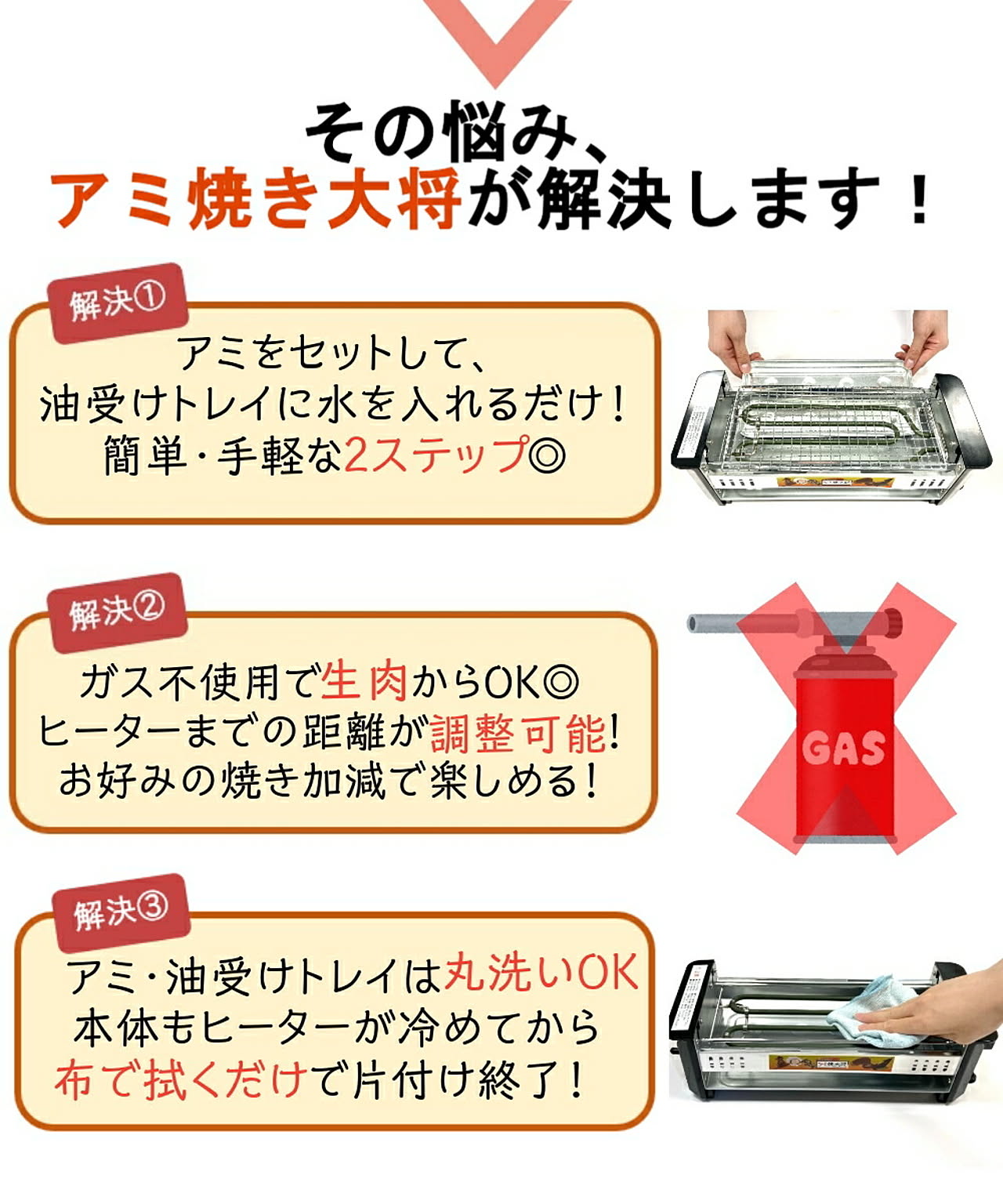 その悩み、
アミ焼き大将が解決します！

解決①
アミをセットして、
油受けトレイに水を入れるだけ！
簡単・手軽な2ステップ◎

解決②
ガス不使用で生肉からOK◎
ヒーターまでの距離が調整可能！
お好みの焼き加減で楽しめる！

GAS

解決③
アミ・油受けトレイは丸洗いOK
本体もヒーターが冷めてから
布で拭くだけで片付け終了！