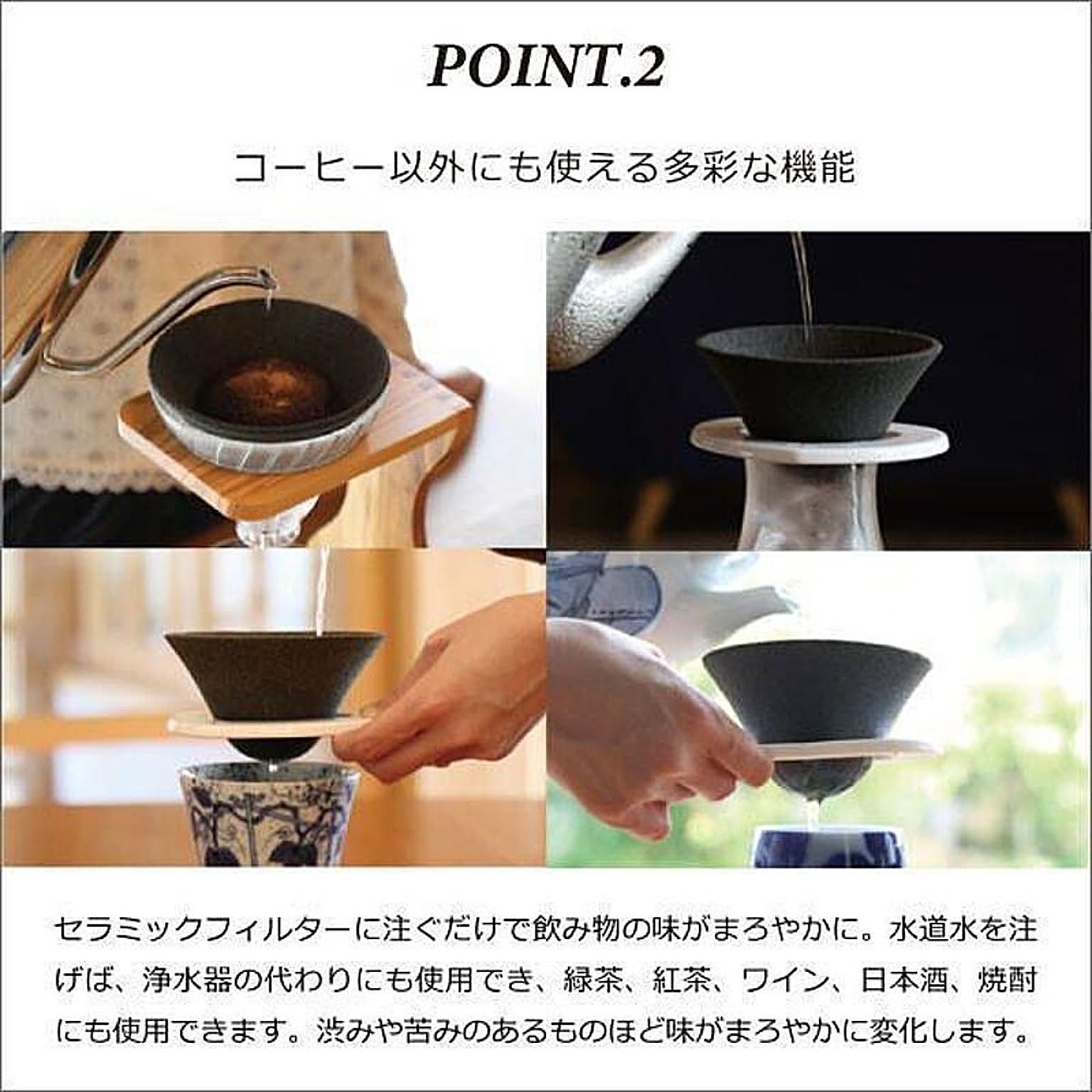 POINT.2

コーヒー以外にも使える多彩な機能

セラミックフィルターに注ぐだけで飲み物の味がまろやかに。水道水を注げば、浄水器の代わりにも使用でき、緑茶、紅茶、ワイン、日本酒、焼酎にも使用できます。渋みや苦みのあるものほど味がまろやかに変化します。