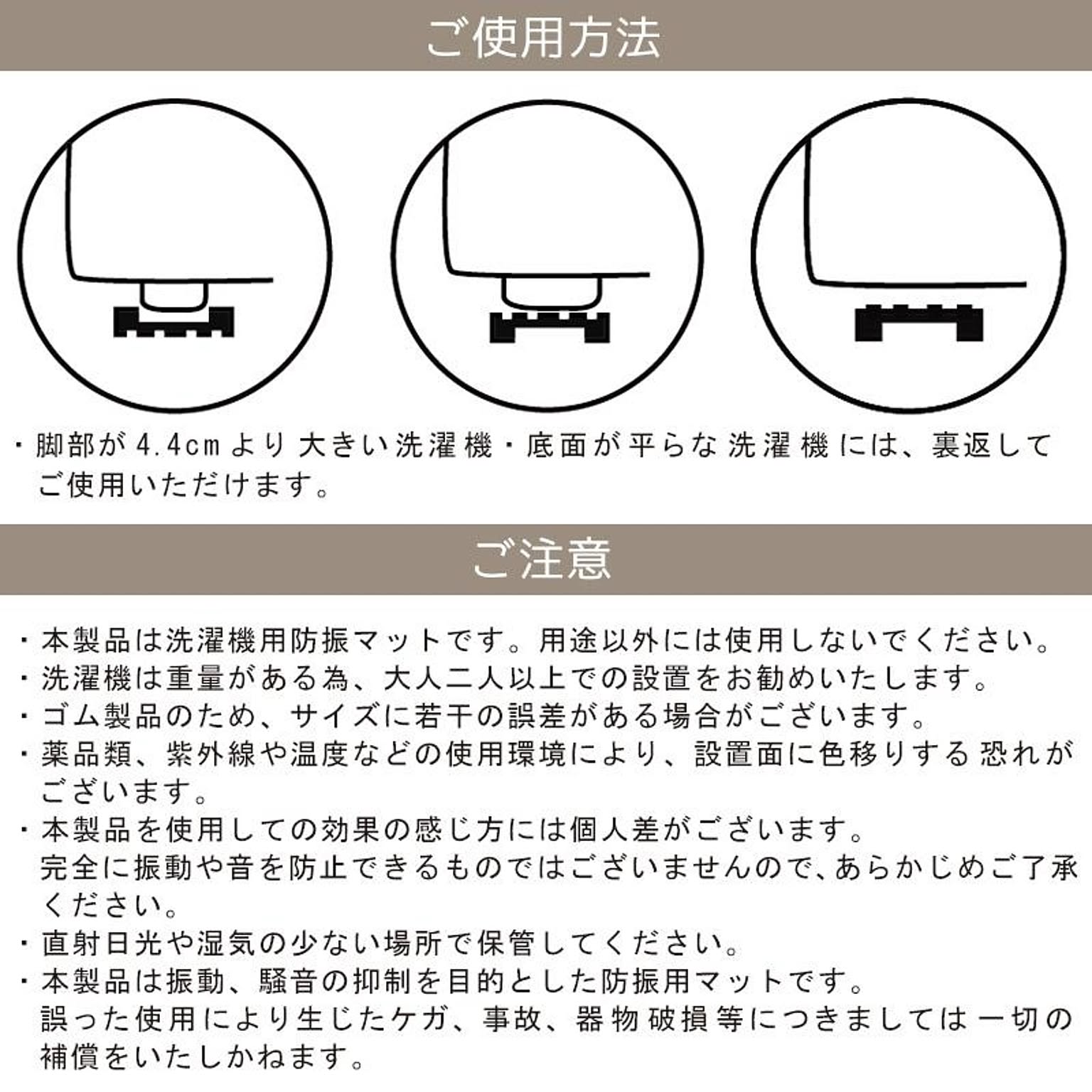 ご使用方法

・脚部が4.4cmより大きい洗濯機・底面が平らな洗濯機には、裏返してご使用いただけます。

ご注意

・本製品は洗濯機用防振マットです。用途以外には使用しないでください。
・洗濯機は重量がある為、大人二人以上での設置をお勧めいたします。
・ゴム製品のため、サイズに若干の誤差がある場合がございます。
・薬品類、紫外線や温度などの使用環境により、設置面に色移りする恐れがございます。
・本製品を使用しての効果の感じ方には個人差がございます。
完全に振動や音を防止できるものではございませんので、あらかじめご了承ください。
・直射日光や湿気の少ない場所で保管してください。
・本製品は振動、騒音の抑制を目的とした防振用マットです。
誤った使用により生じたケガ、事故、器物破損等につきましては一切の補償をいたしかねます。