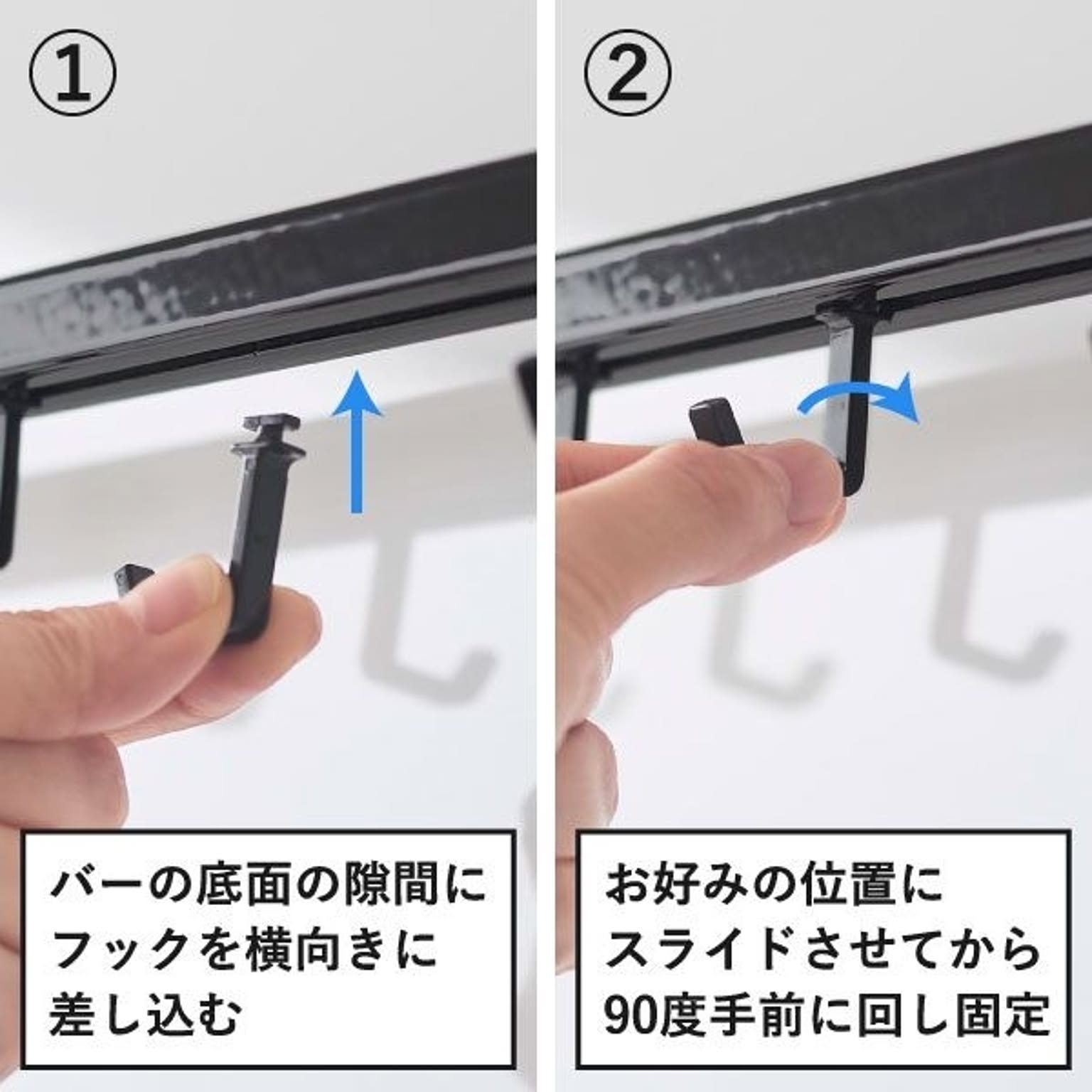 ①

バーの底面の隙間にフックを横向きに差し込む

②

お好みの位置にスライドさせてから90度手前に回し固定