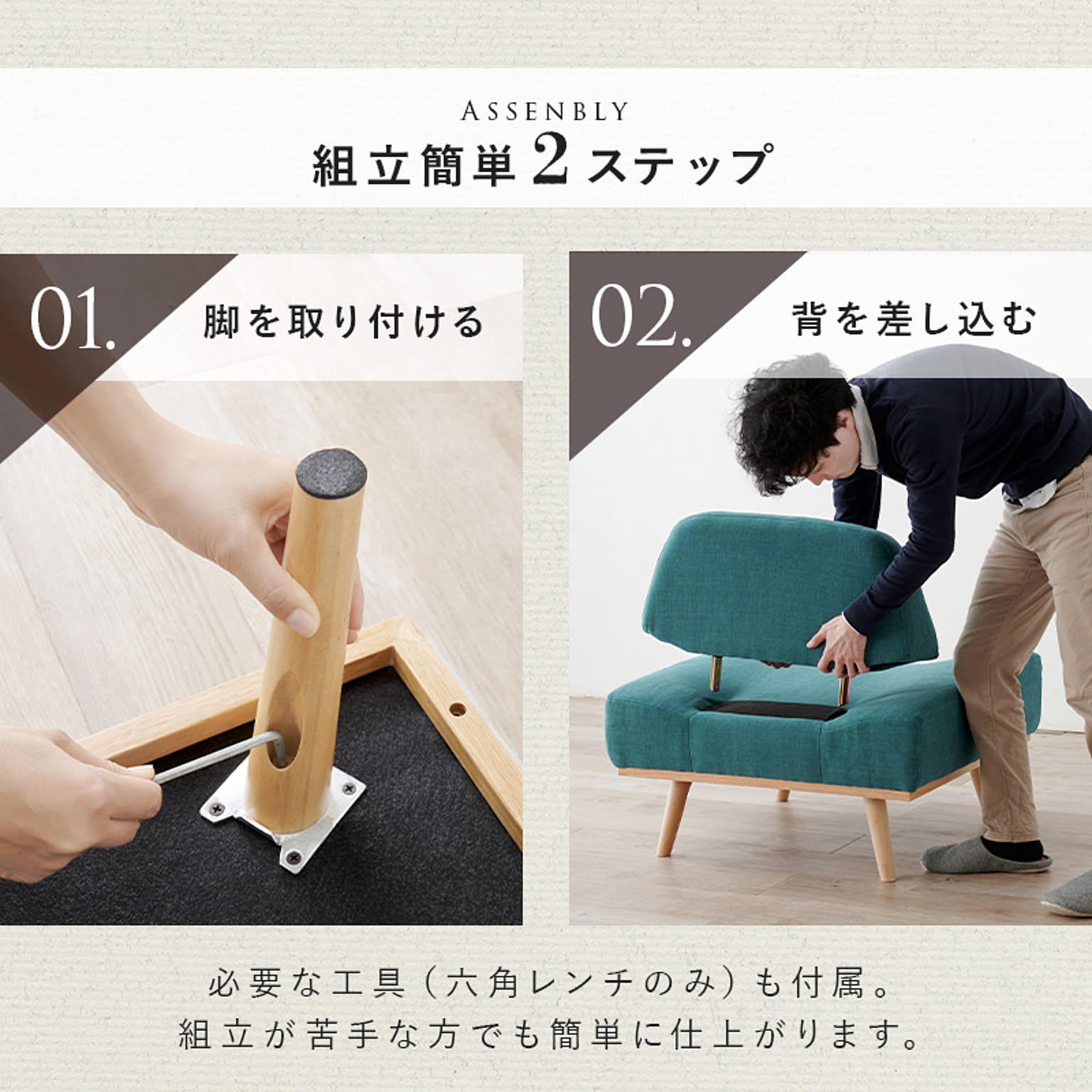 ASSENBLY
組立簡単2ステップ

01. 脚を取り付ける

02. 背を差し込む

必要な工具（六角レンチのみ）も付属。
組立が苦手な方でも簡単に仕上がります。