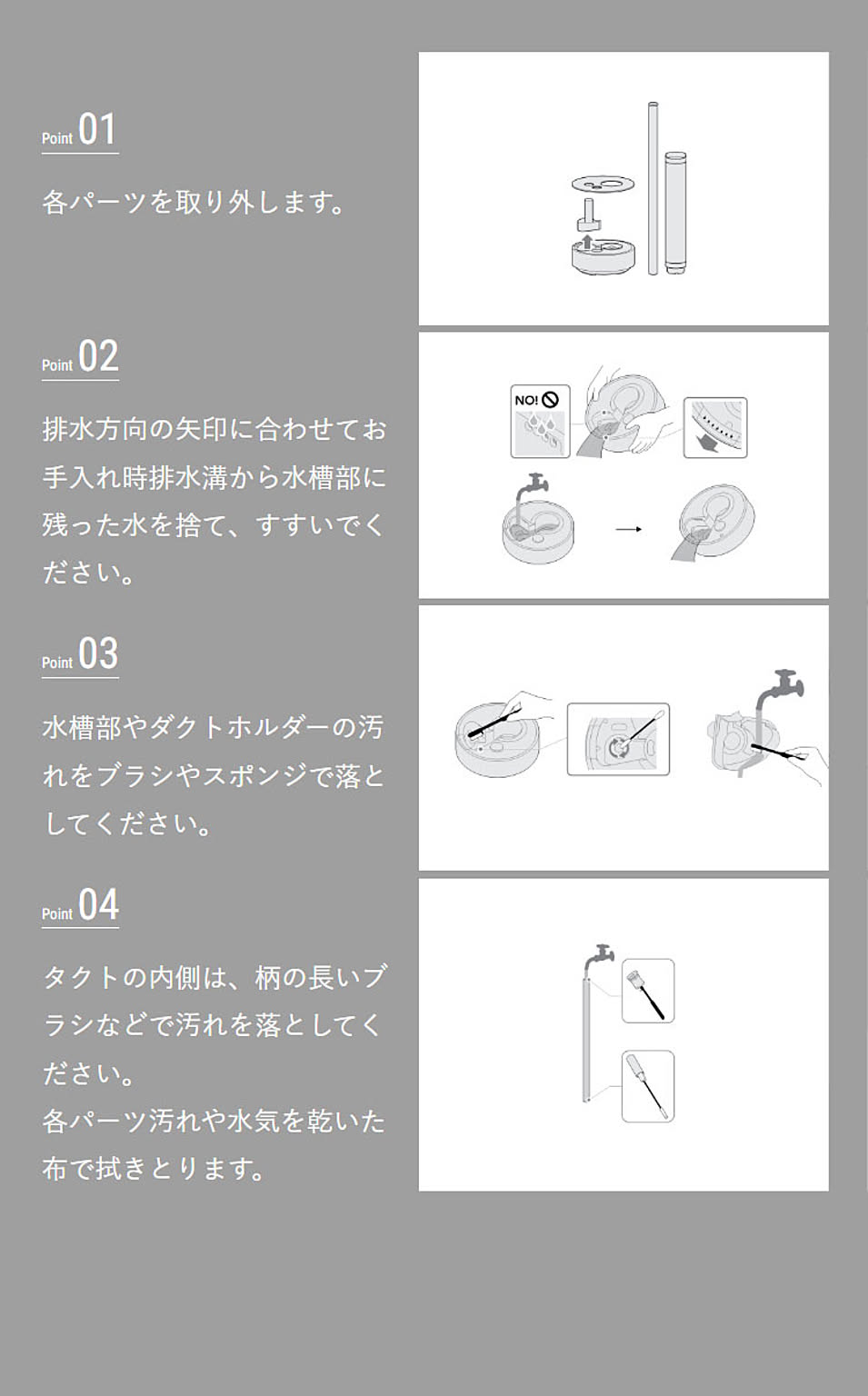 Point 01

各パーツを取り外します。

Point 02

排水方向の矢印に合わせてお手入れ時排水溝から水槽部に残った水を捨て、すすいでください。

NO!

Point 03

水槽部やダクトホルダーの汚れをブラシやスポンジで落としてください。

Point 04

タクトの内側は、柄の長いブラシなどで汚れを落としてください。
各パーツ汚れや水気を乾いた布で拭きとります。