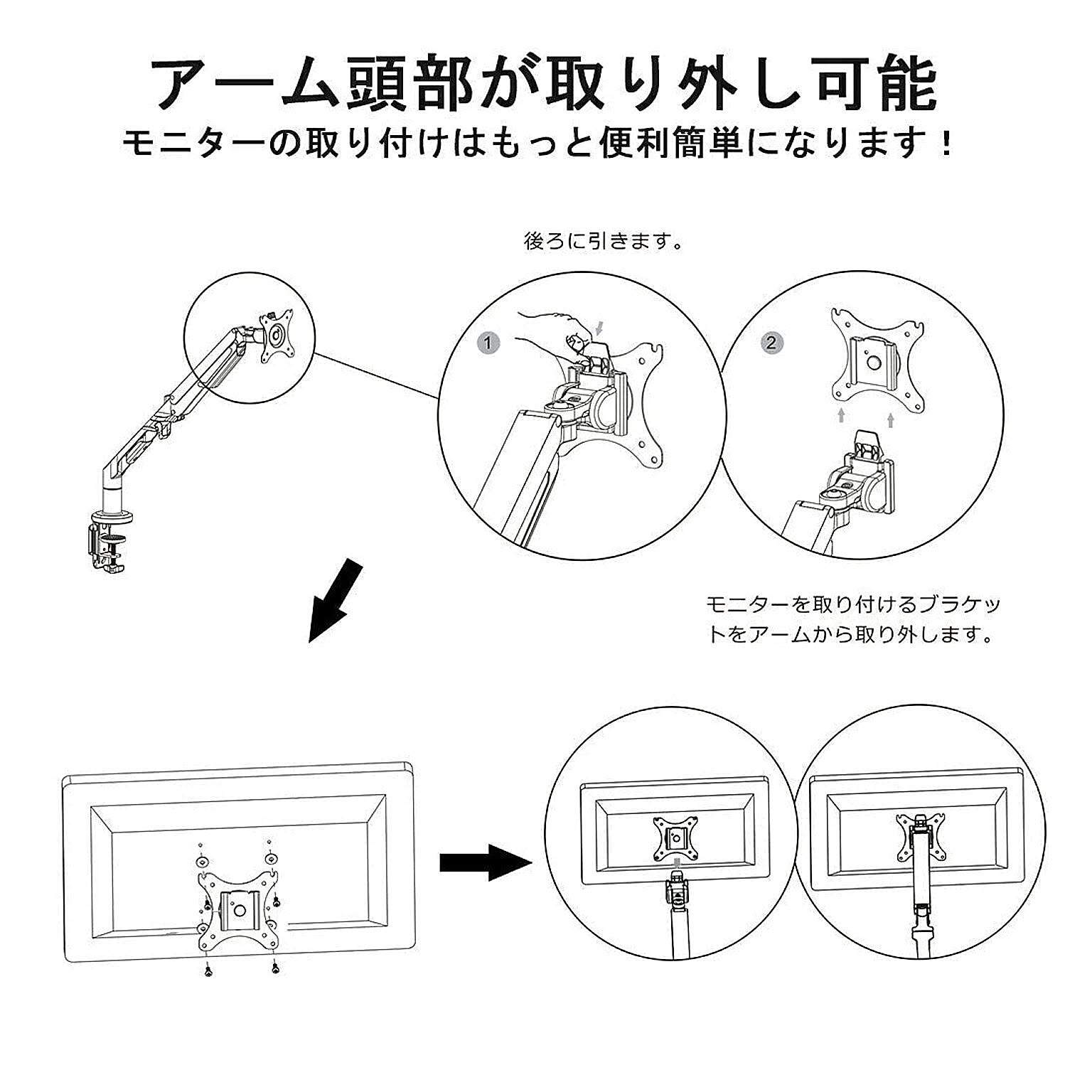 アーム頭部が取り外し可能
モニターの取り付けはもっと便利簡単になります！

後ろに引きます。

1

2

モニターを取り付けるブラケットをアームから取り外します。