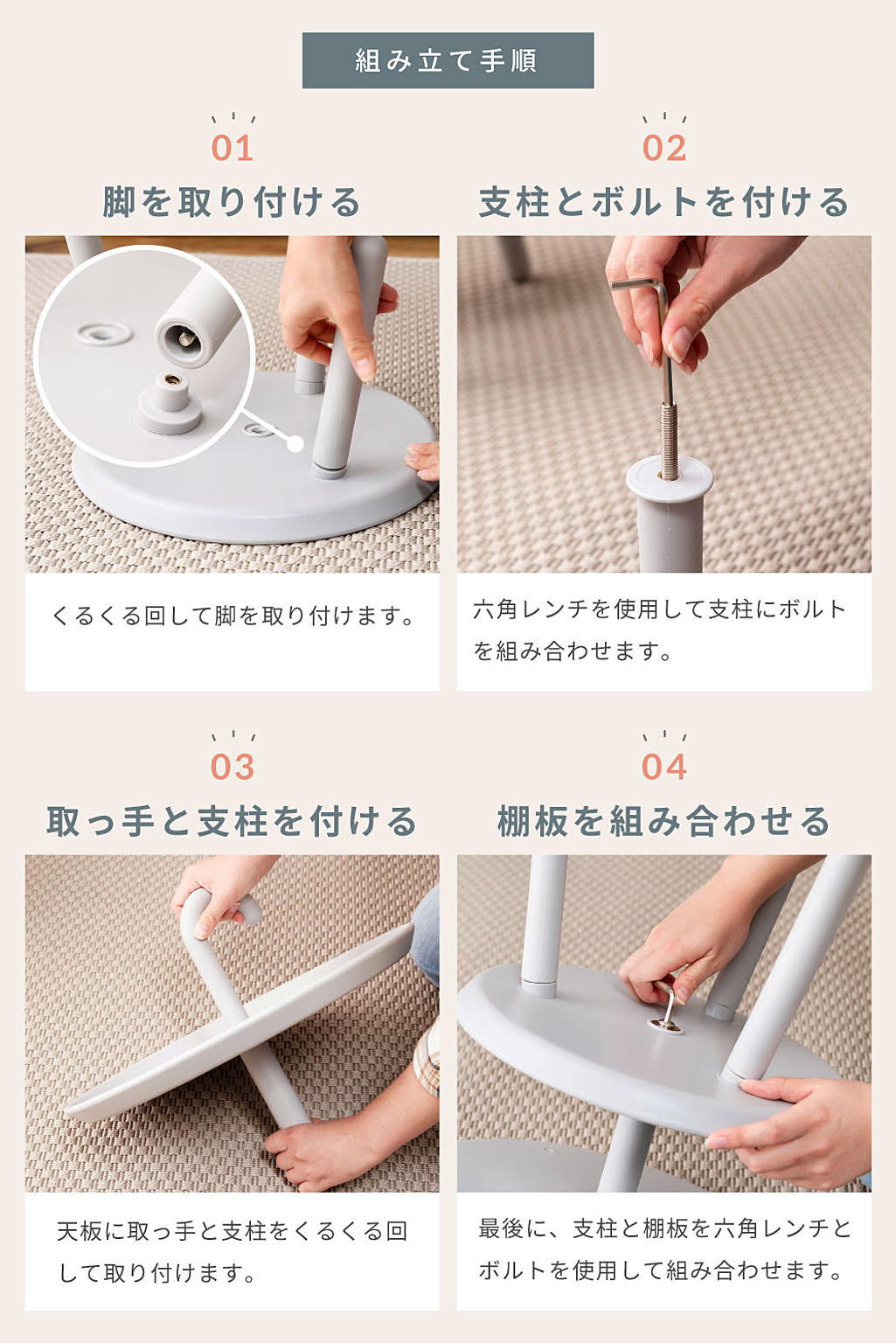 組み立て手順

01
脚を取り付ける

くるくる回して脚を取り付けます。

02
支柱とボルトを付ける

六角レンチを使用して支柱にボルトを組み合わせます。

03
取っ手と支柱を付ける

天板に取っ手と支柱をくるくる回して取り付けます。

04
棚板を組み合わせる

最後に、支柱と棚板を六角レンチとボルトを使用して組み合わせます。