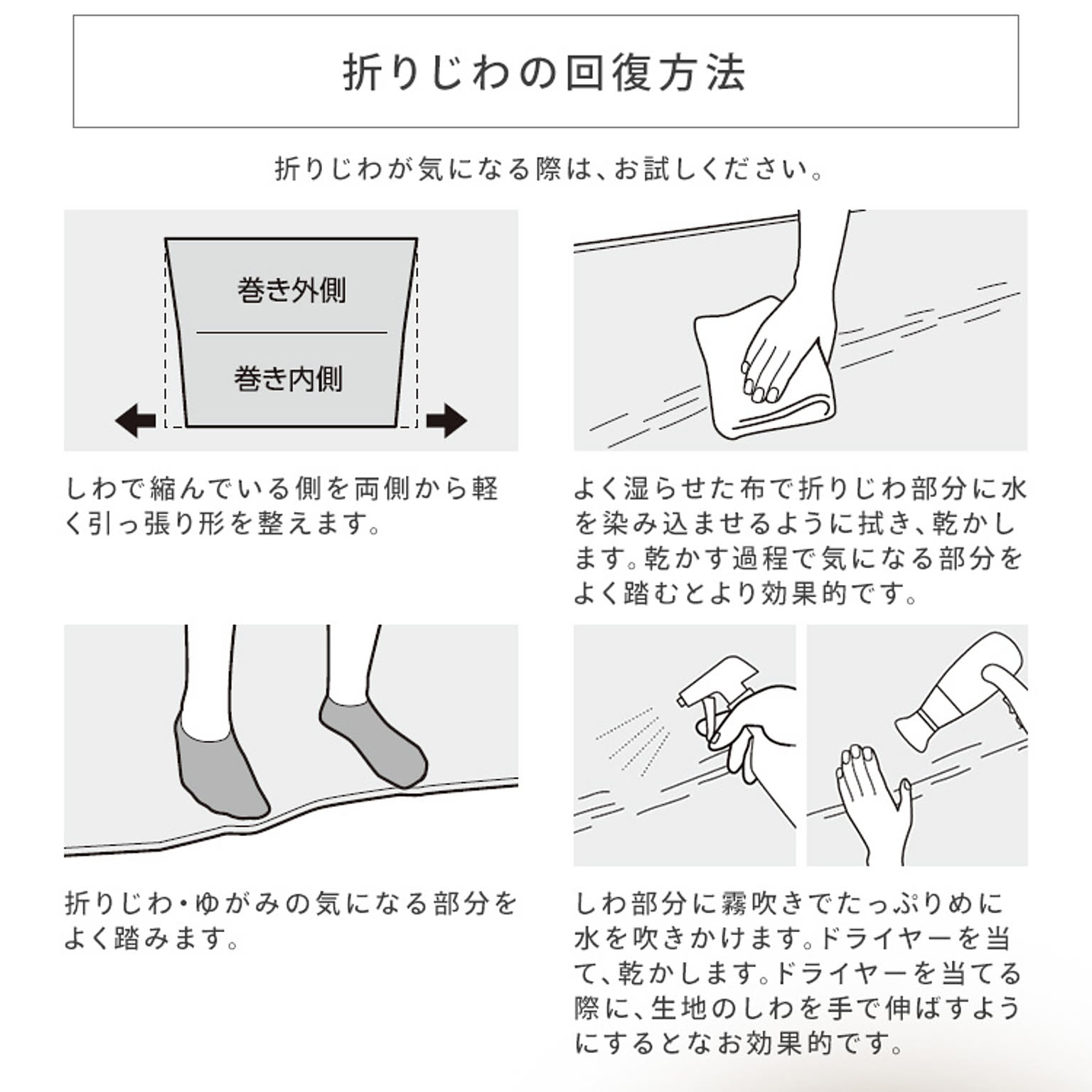 折りじわの回復方法

折りじわが気になる際は、お試しください。

巻き外側

巻き内側

しわで縮んでいる側を両側から軽く引っ張り形を整えます。

よく湿らせた布で折りじわ部分に水を染み込ませるように拭き、乾かします。乾かす過程で気になる部分をよく踏むとより効果的です。

折りじわ・ゆがみの気になる部分をよく踏みます。

しわ部分に霧吹きでたっぷりめに水を吹きかけます。ドライヤーを当て、乾かします。ドライヤーを当てる際に、生地のしわを手で伸ばすようにするとなお効果的です。