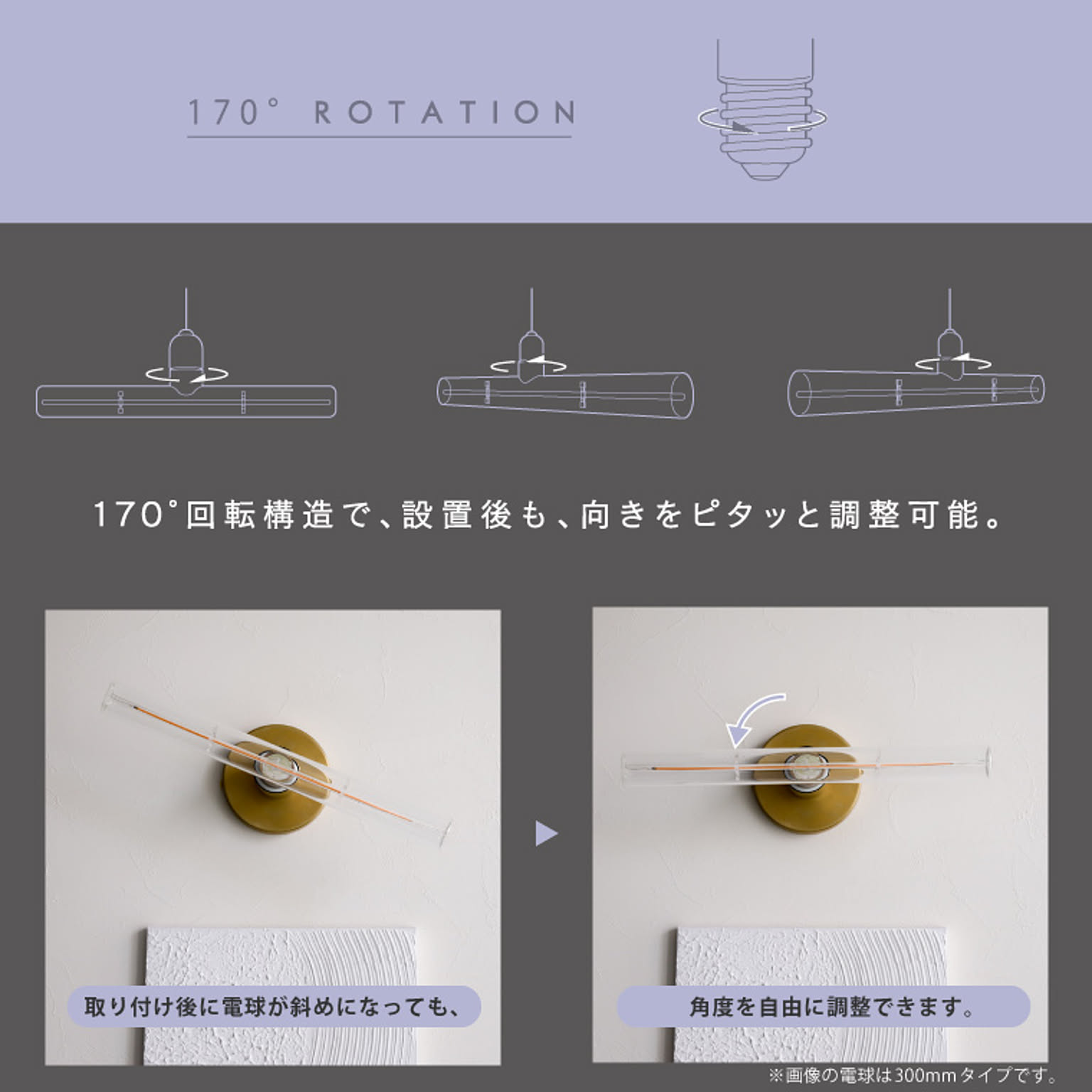 170° ROTATION

170°回転構造で、設置後も、向きをピタッと調整可能。

取り付け後に電球が斜めになっても、

角度を自由に調整できます。

※画像の電球は300mmタイプです。