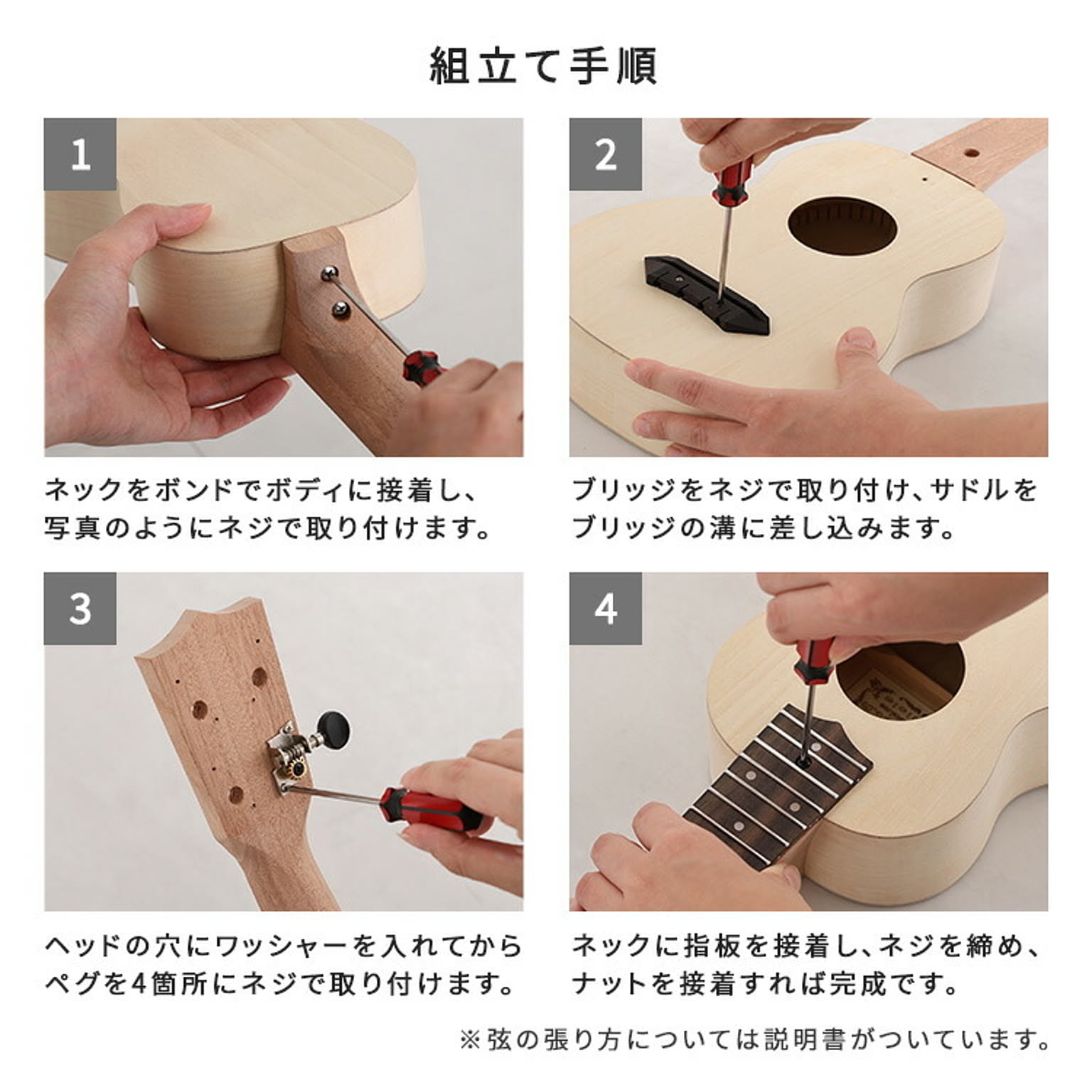 組立て手順

1

ネックをボンドでボディに接着し、写真のようにネジで取り付けます。

2

ブリッジをネジで取り付け、サドルをブリッジの溝に差し込みます。

3

ヘッドの穴にワッシャーを入れてからペグを4箇所にネジで取り付けます。

4

ネックに指板を接着し、ネジを締め、ナットを接着すれば完成です。

※弦の張り方については説明書がついています。