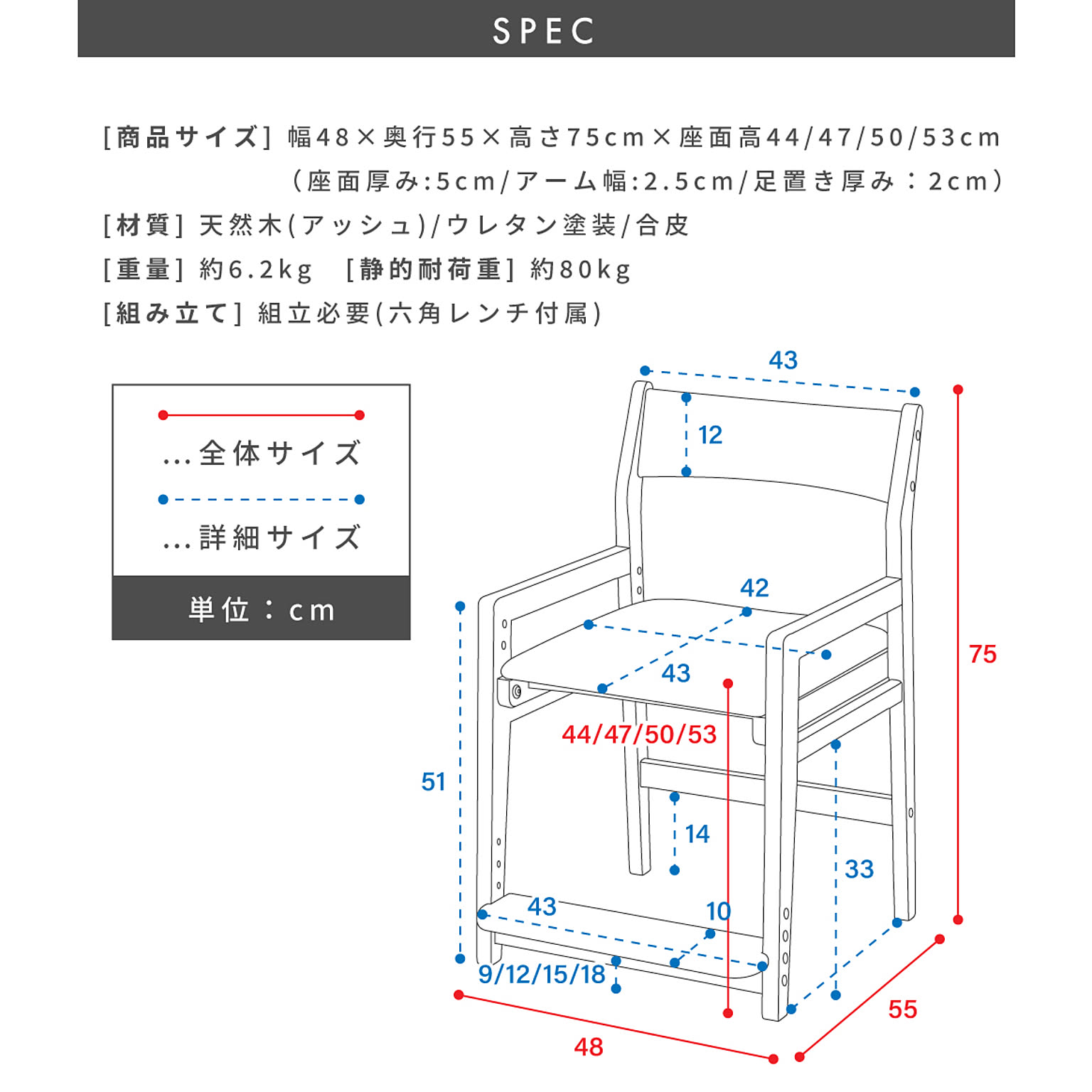 SPEC

[商品サイズ] 幅48×奥行55×高さ75cm×座面高44/47/50/53cm
(座面厚み:5cm/アーム幅:2.5cm/足置き厚み：2cm)
[材質] 天然木(アッシュ)/ウレタン塗装/合皮
[重量] 約6.2kg　[静的耐荷重] 約80kg
[組み立て] 組立必要(六角レンチ付属)

...全体サイズ
...詳細サイズ
単位：cm

43
12
42
43
75
44/47/50/53
51
14
33
43
10
9/12/15/18
55
48