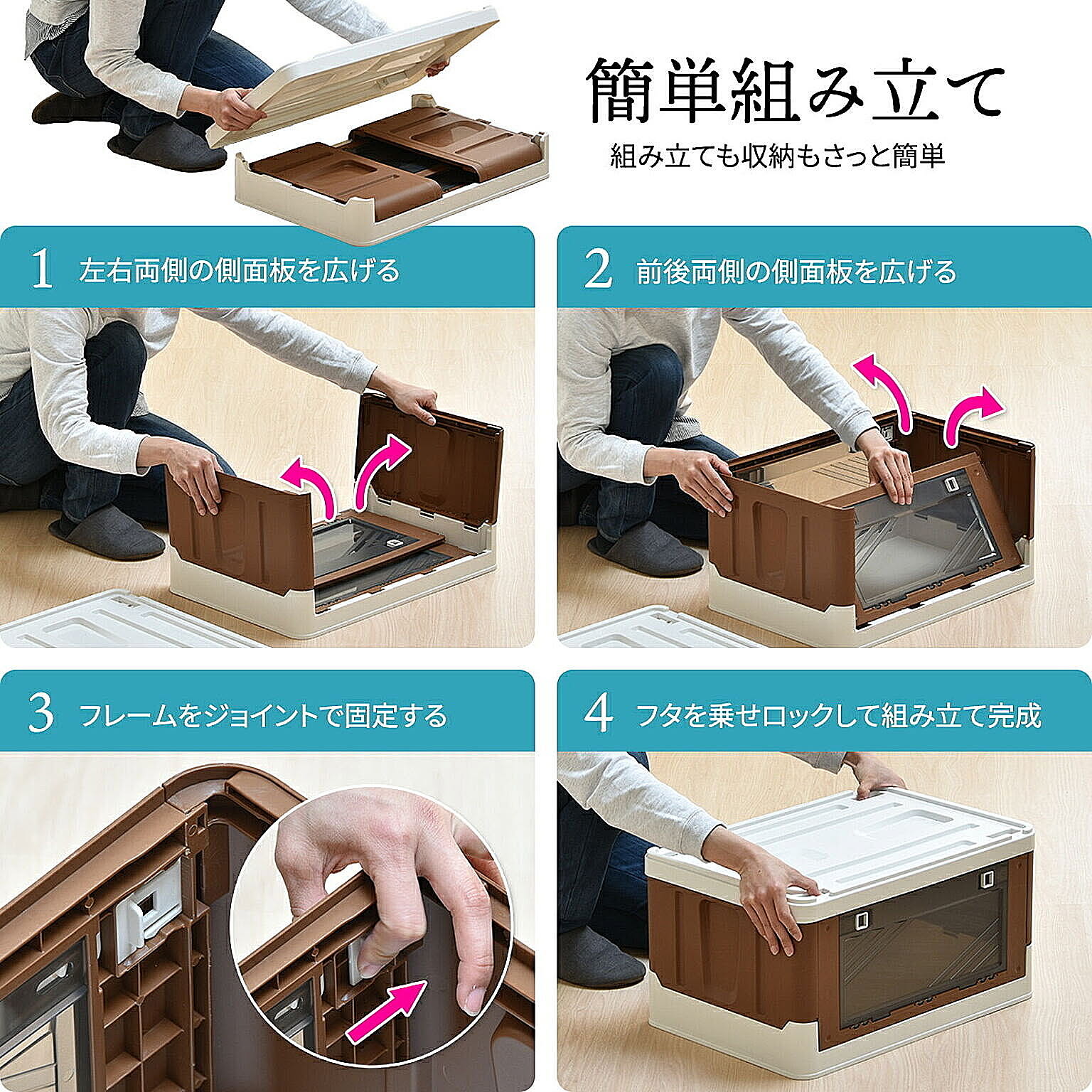 簡単組み立て

組み立ても収納もさっと簡単

1 左右両側の側面板を広げる

2 前後両側の側面板を広げる

3 フレームをジョイントで固定する

4 フタを乗せロックして組み立て完成