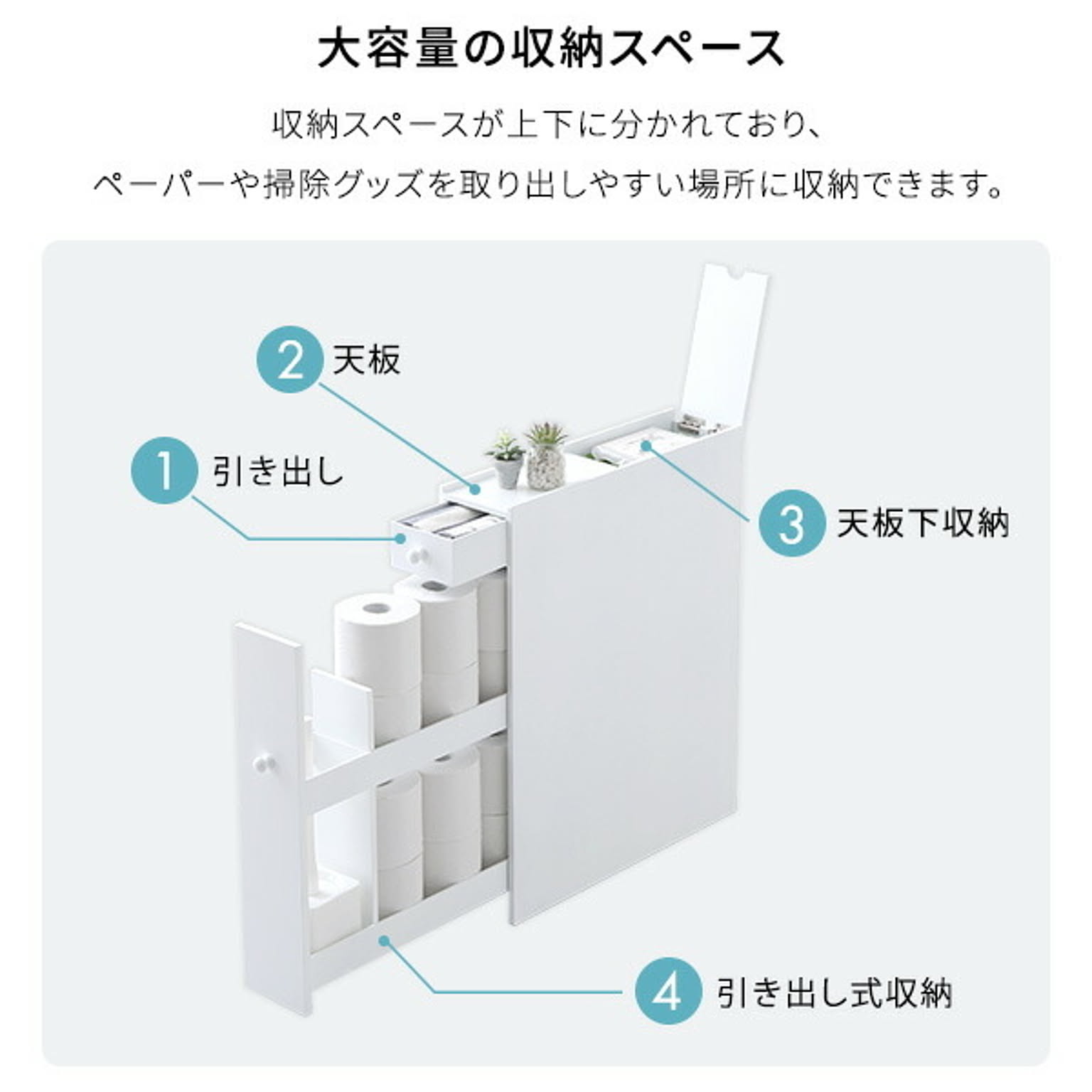 大容量の収納スペース

収納スペースが上下に分かれており、

ペーパーや掃除グッズを取り出しやすい場所に収納できます。

2 天板

1 引き出し

3 天板下収納

4 引き出し式収納