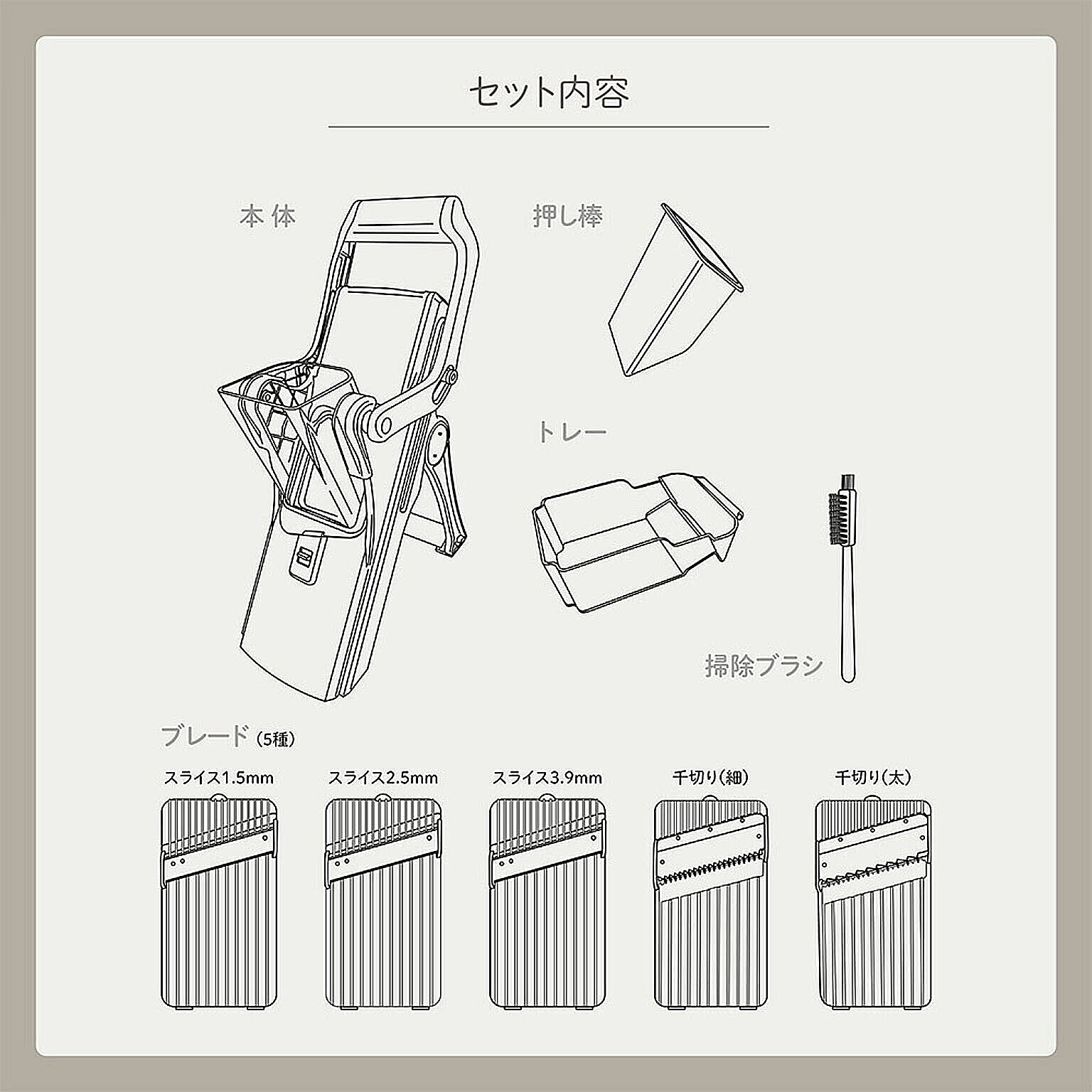 セット内容

本 体

押し棒

トレー

掃除ブラシ

ブレード（5種）

スライス1.5mm

スライス2.5mm

スライス3.9mm

千切り（細）

千切り（太）