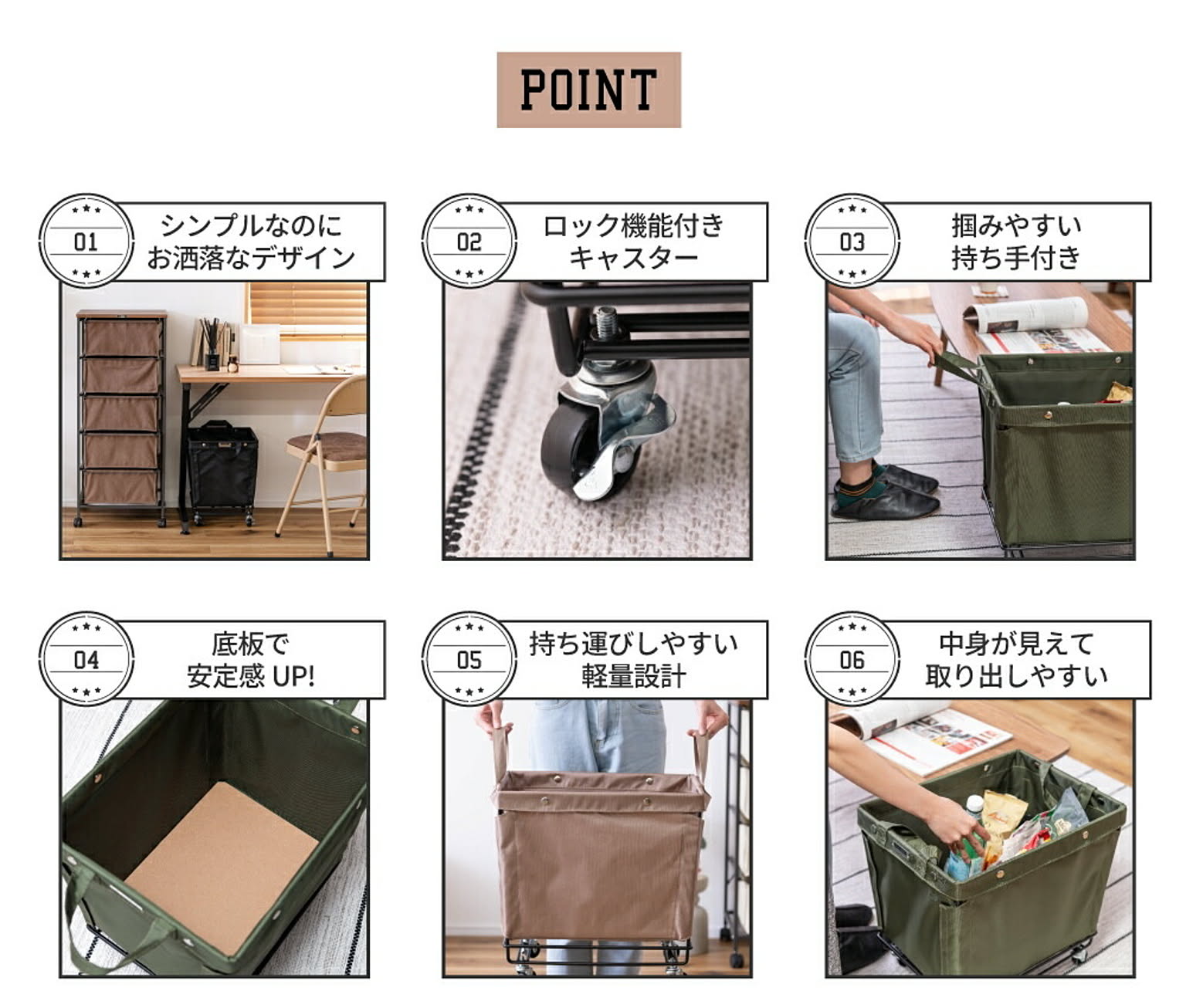 POINT

01
シンプルなのに
お洒落なデザイン

02
ロック機能付き
キャスター

03
掴みやすい
持ち手付き

04
底板で
安定感 UP!

05
持ち運びしやすい
軽量設計

06
中身が見えて
取り出しやすい