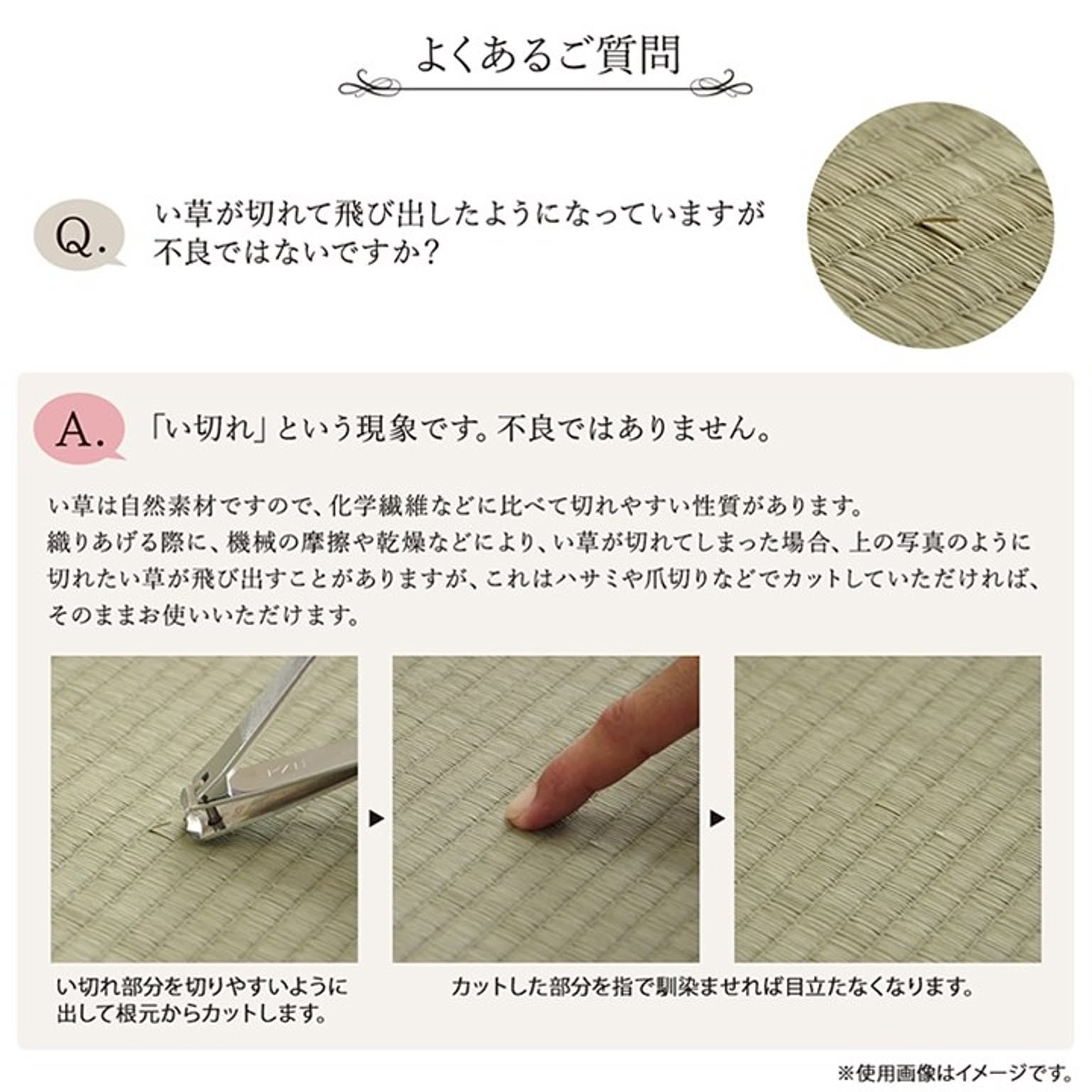 よくあるご質問

Q. い草が切れて飛び出したようになっていますが不良ではないですか?

A. 「い切れ」という現象です。不良ではありません。

い草は自然素材ですので、化学繊維などに比べて切れやすい性質があります。
織りあげる際に、機械の摩擦や乾燥などにより、い草が切れてしまった場合、上の写真のように切れたい草が飛び出すことがありますが、これはハサミや爪切りなどでカットしていただければ、そのままお使いいただけます。

い切れ部分を切りやすいように出して根元からカットします。

カットした部分を指で馴染ませれば目立たなくなります。

※使用画像はイメージです。