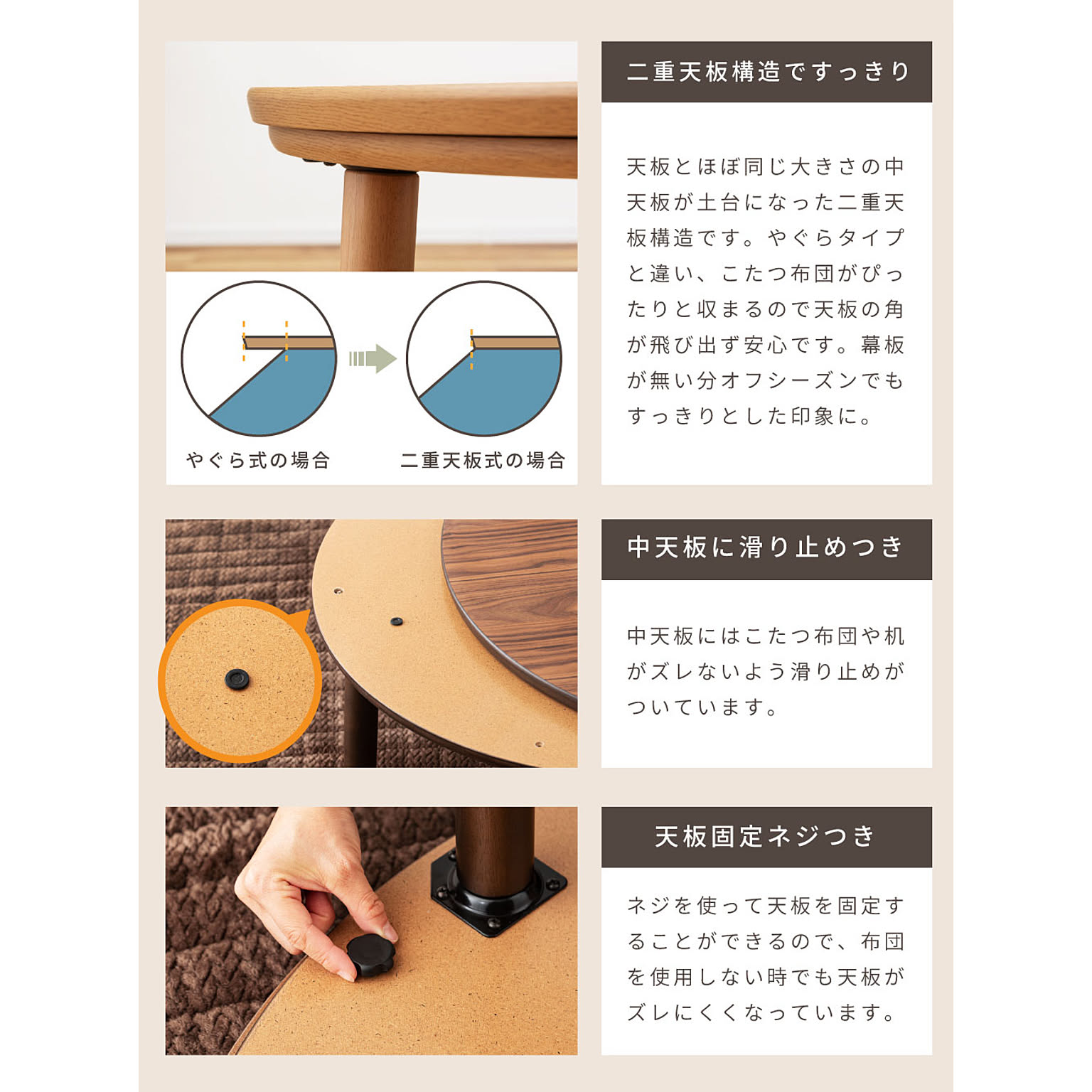 やぐら式の場合

二重天板式の場合

二重天板構造ですっきり

天板とほぼ同じ大きさの中天板が土台になった二重天板構造です。やぐらタイプと違い、こたつ布団がぴったりと収まるので天板の角が飛び出ず安心です。幕板が無い分オフシーズンでもすっきりとした印象に。

中天板に滑り止めつき

中天板にはこたつ布団や机がズレないよう滑り止めがついています。

天板固定ネジつき

ネジを使って天板を固定することができるので、布団を使用しない時でも天板がズレにくくなっています。