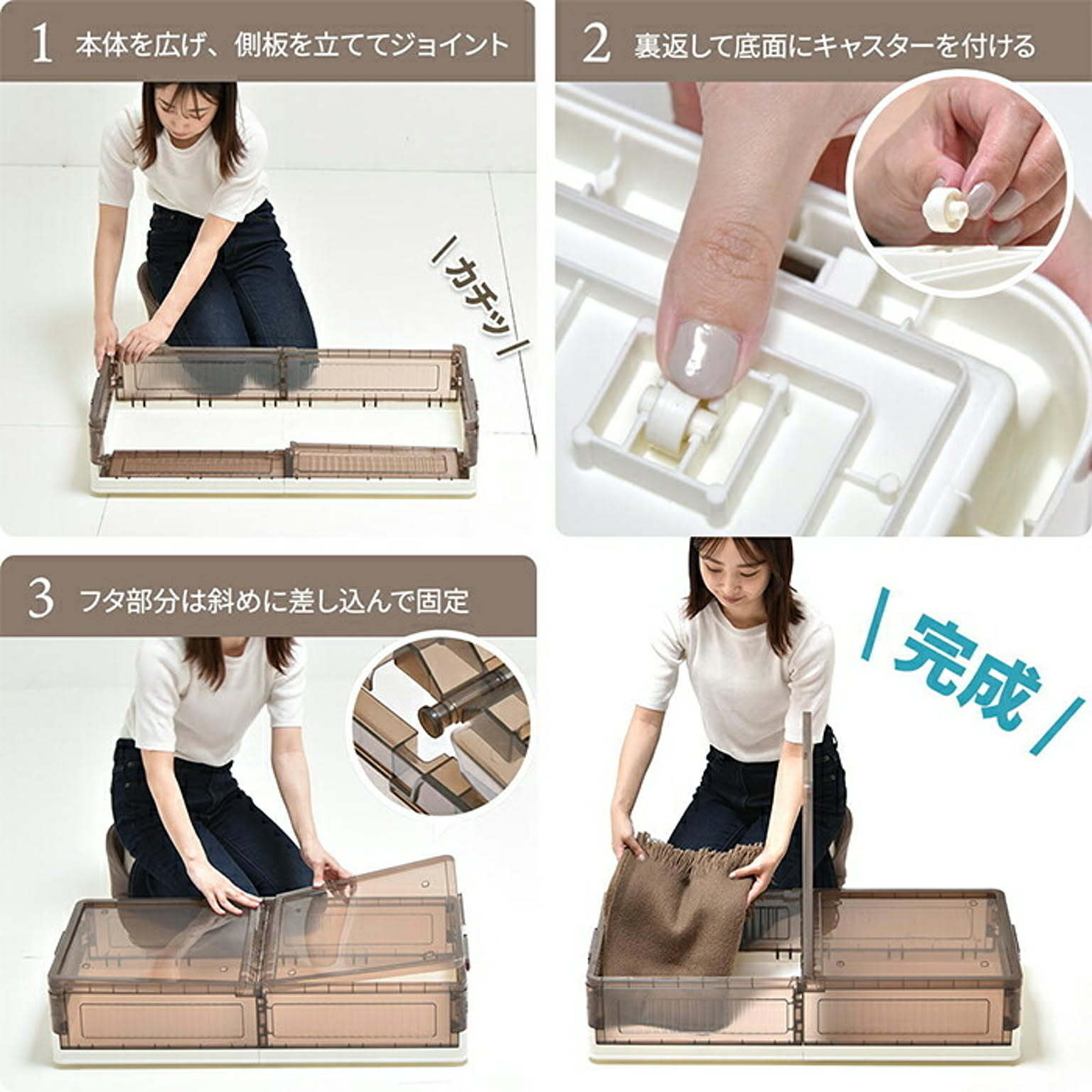 1 本体を広げ、側板を立ててジョイント

カチッ

2 裏返して底面にキャスターを付ける

3 フタ部分は斜めに差し込んで固定

完成