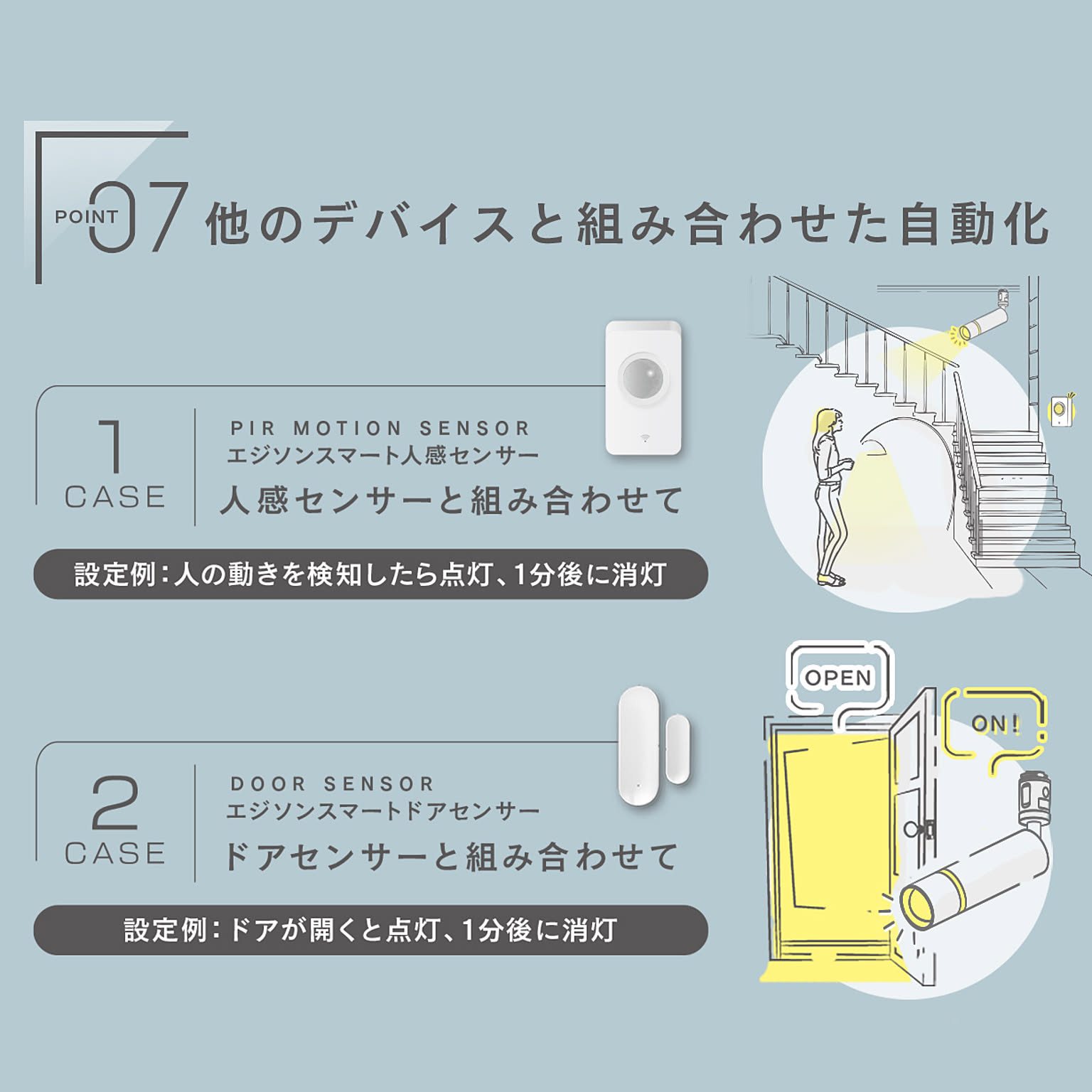 POINT 07 他のデバイスと組み合わせた自動化

1 CASE

PIR MOTION SENSOR
エジソンスマート人感センサー
人感センサーと組み合わせて

設定例：人の動きを検知したら点灯、1分後に消灯

2 CASE

DOOR SENSOR
エジソンスマートドアセンサー
ドアセンサーと組み合わせて

設定例：ドアが開くと点灯、1分後に消灯

OPEN

ON!