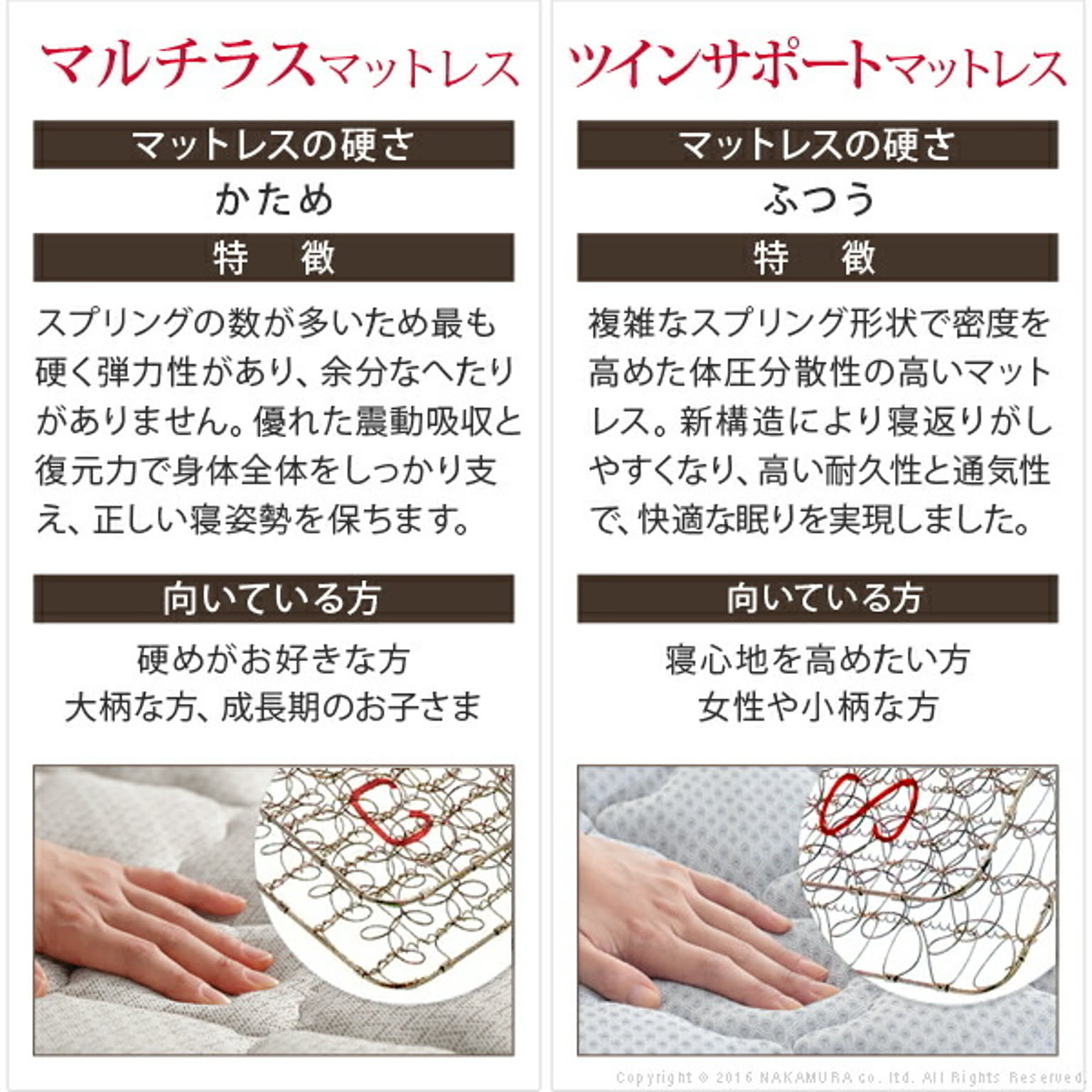 マルチラスマットレス

マットレスの硬さ

かため

特　徴

スプリングの数が多いため最も硬く弾力性があり、余分なへたりがありません。優れた震動吸収と復元力で身体全体をしっかり支え、正しい寝姿勢を保ちます。

向いている方

硬めがお好きな方
大柄な方、成長期のお子さま

ツインサポートマットレス

マットレスの硬さ

ふつう

特　徴

複雑なスプリング形状で密度を高めた体圧分散性の高いマットレス。新構造により寝返りがしやすくなり、高い耐久性と通気性で、快適な眠りを実現しました。

向いている方

寝心地を高めたい方
女性や小柄な方

Copyright © 2016 NAKAMURA co. ltd. All Rights Reserved.