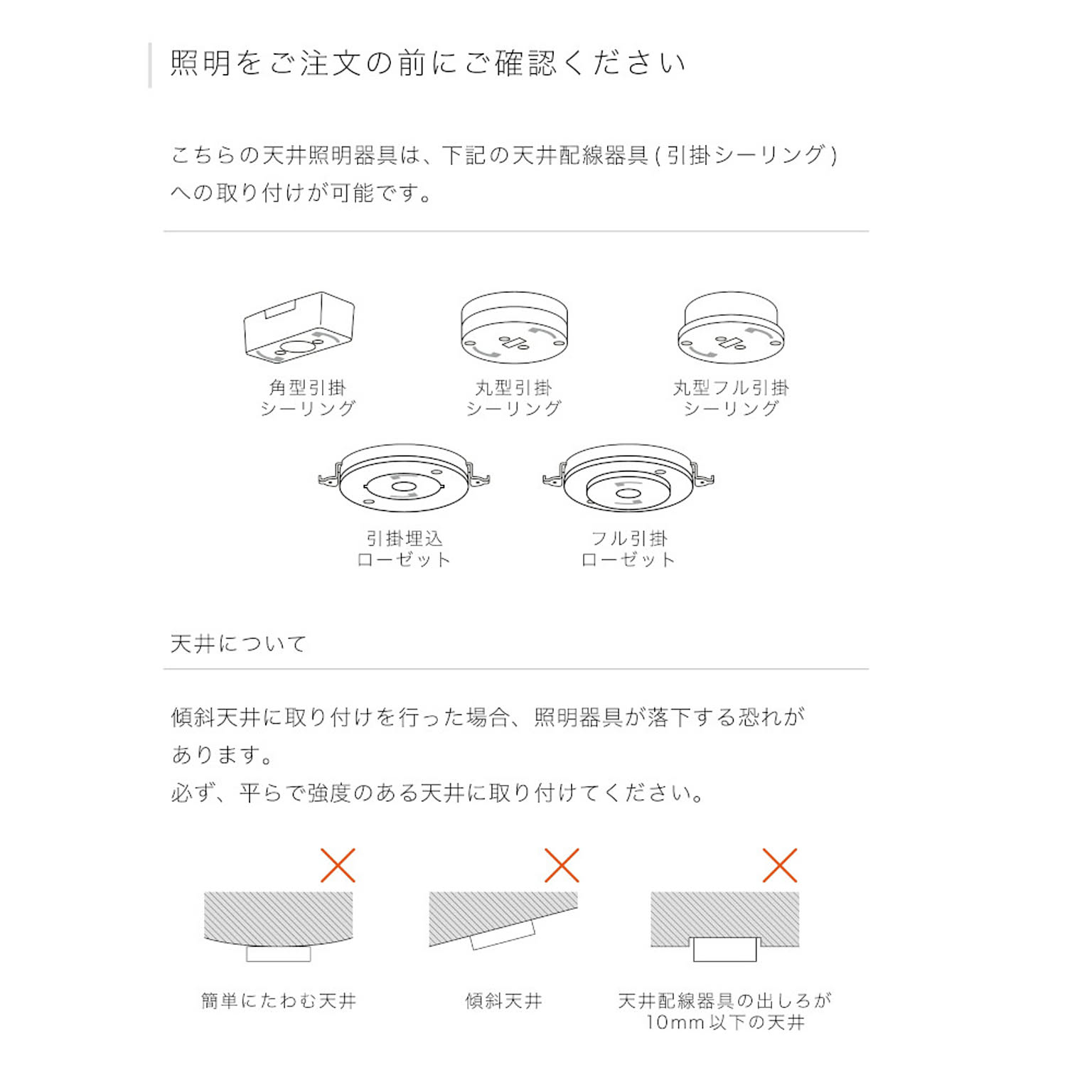 照明をご注文の前にご確認ください

こちらの天井照明器具は、下記の天井配線器具(引掛シーリング)への取り付けが可能です。

角型引掛
シーリング

丸型引掛
シーリング

丸型フル引掛
シーリング

引掛埋込
ローゼット

フル引掛
ローゼット

天井について

傾斜天井に取り付けを行った場合、照明器具が落下する恐れがあります。
必ず、平らで強度のある天井に取り付けてください。

簡単にたわむ天井

傾斜天井

天井配線器具の出しろが
10mm以下の天井