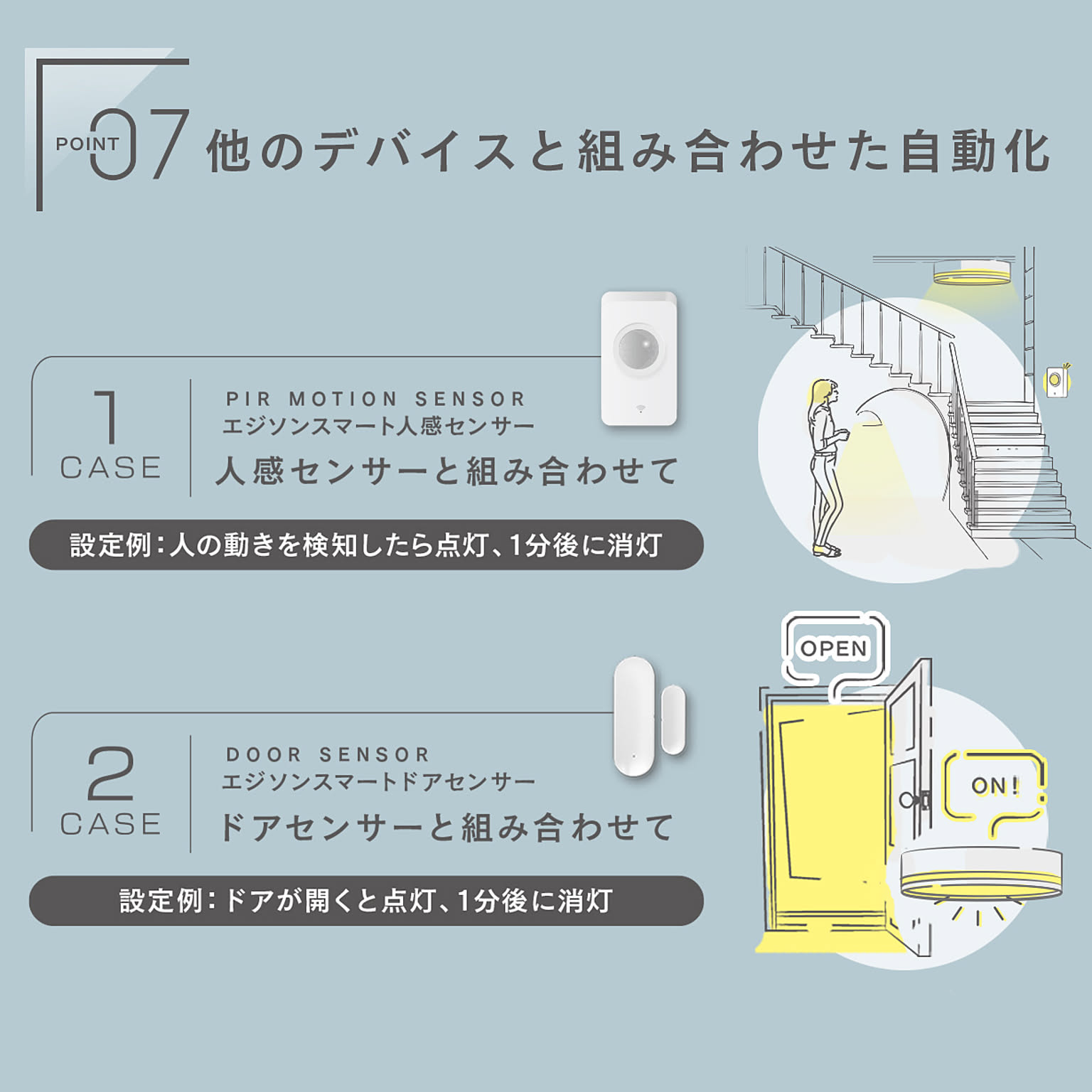 POINT 07 他のデバイスと組み合わせた自動化

1 CASE

PIR MOTION SENSOR
エジソンスマート人感センサー
人感センサーと組み合わせて

設定例：人の動きを検知したら点灯、1分後に消灯

2 CASE

DOOR SENSOR
エジソンスマートドアセンサー
ドアセンサーと組み合わせて

設定例：ドアが開くと点灯、1分後に消灯

OPEN

ON!