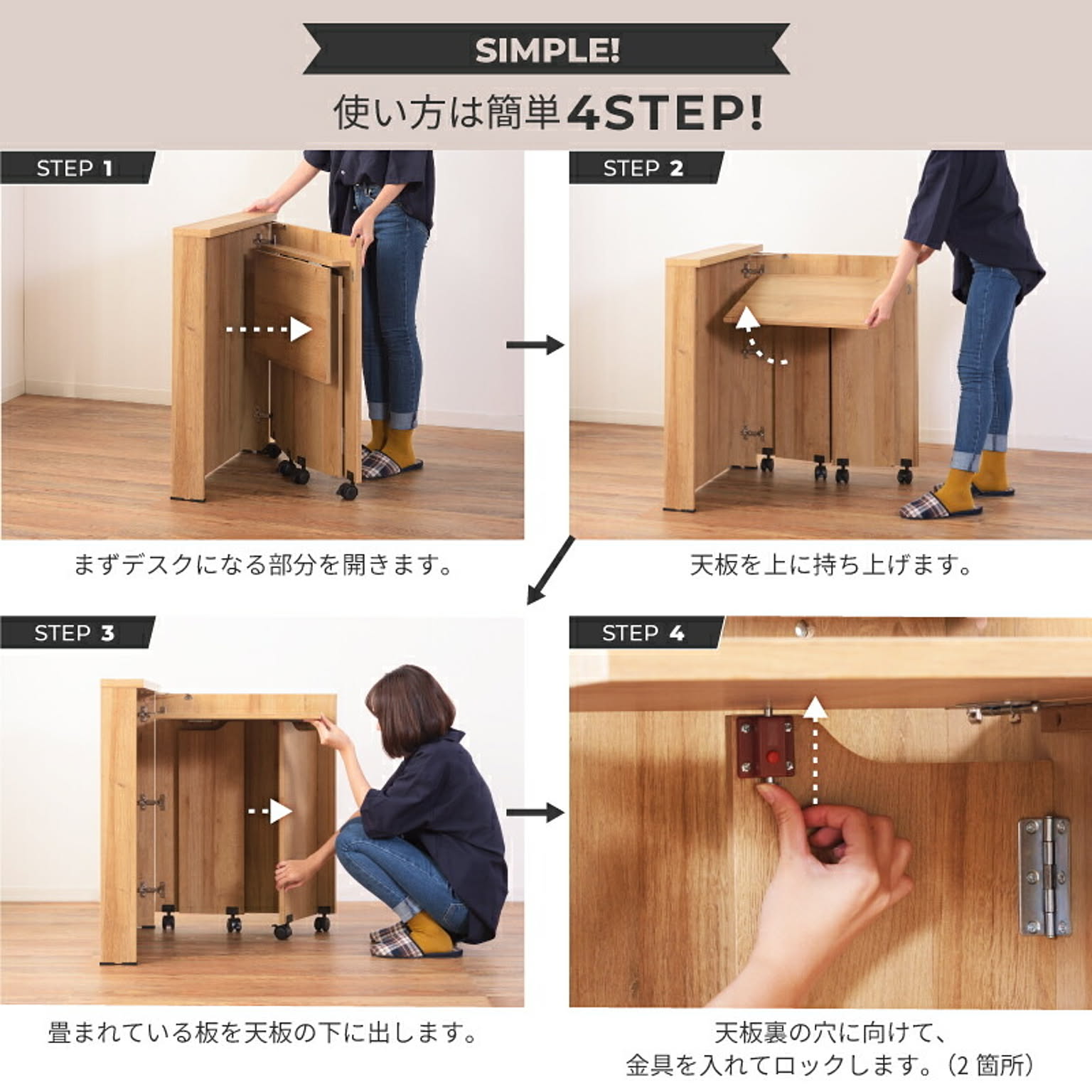 SIMPLE!

使い方は簡単4STEP!

STEP 1

まずデスクになる部分を開きます。

STEP 2

天板を上に持ち上げます。

STEP 3

畳まれている板を天板の下に出します。

STEP 4

天板裏の穴に向けて、金具を入れてロックします。（2 箇所）