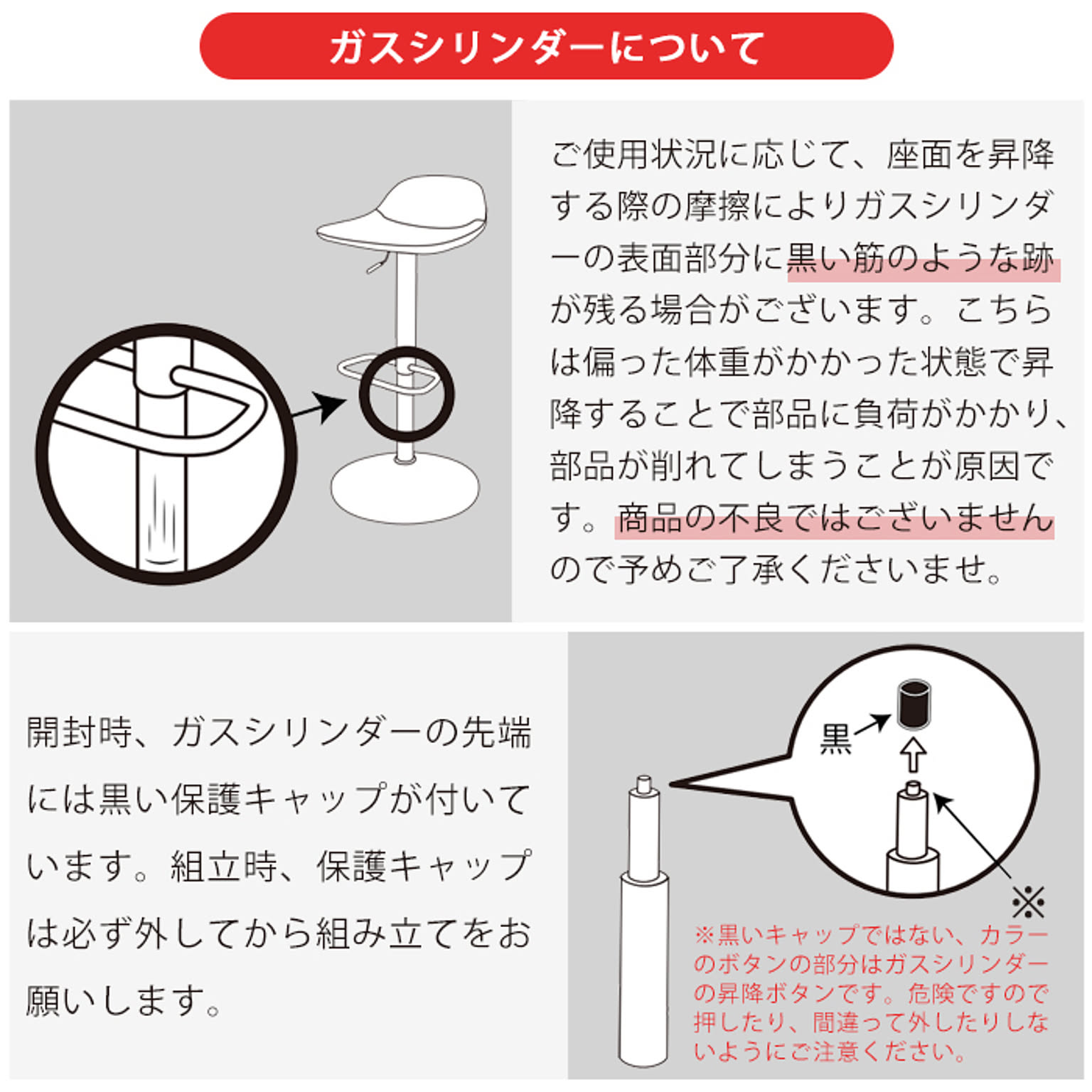 ガスシリンダーについて

ご使用状況に応じて、座面を昇降する際の摩擦によりガスシリンダーの表面部分に黒い筋のような跡が残る場合がございます。こちらは偏った体重がかかった状態で昇降することで部品に負荷がかかり、部品が削れてしまうことが原因です。商品の不良ではございませんので予めご了承くださいませ。

開封時、ガスシリンダーの先端には黒い保護キャップが付いています。組立時、保護キャップは必ず外してから組み立てをお願いします。

黒

※

※黒いキャップではない、カラーのボタンの部分はガスシリンダーの昇降ボタンです。危険ですので押したり、間違って外したりしないようにご注意ください。