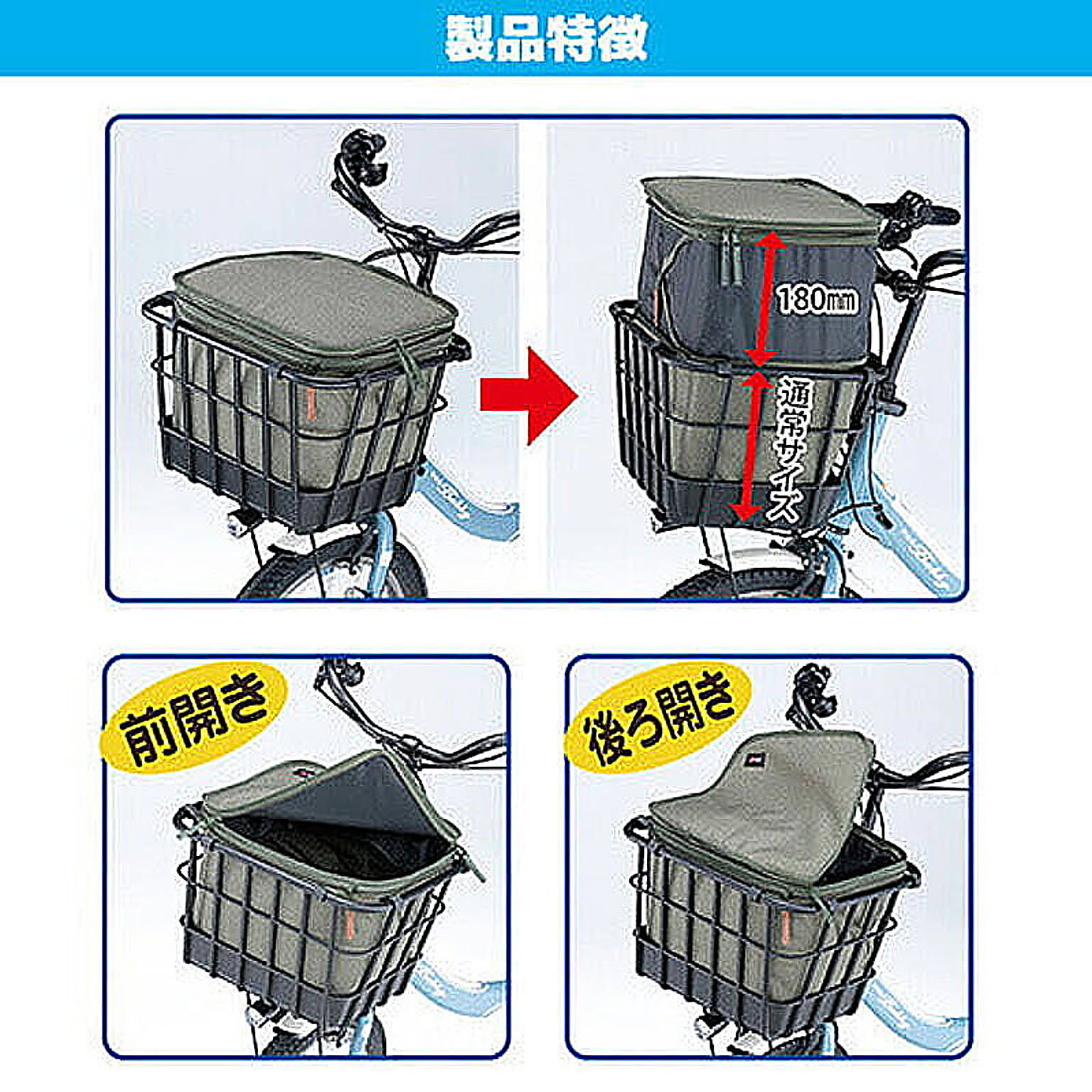 製品特徴

180㎜

通常サイズ

前開き

後ろ開き