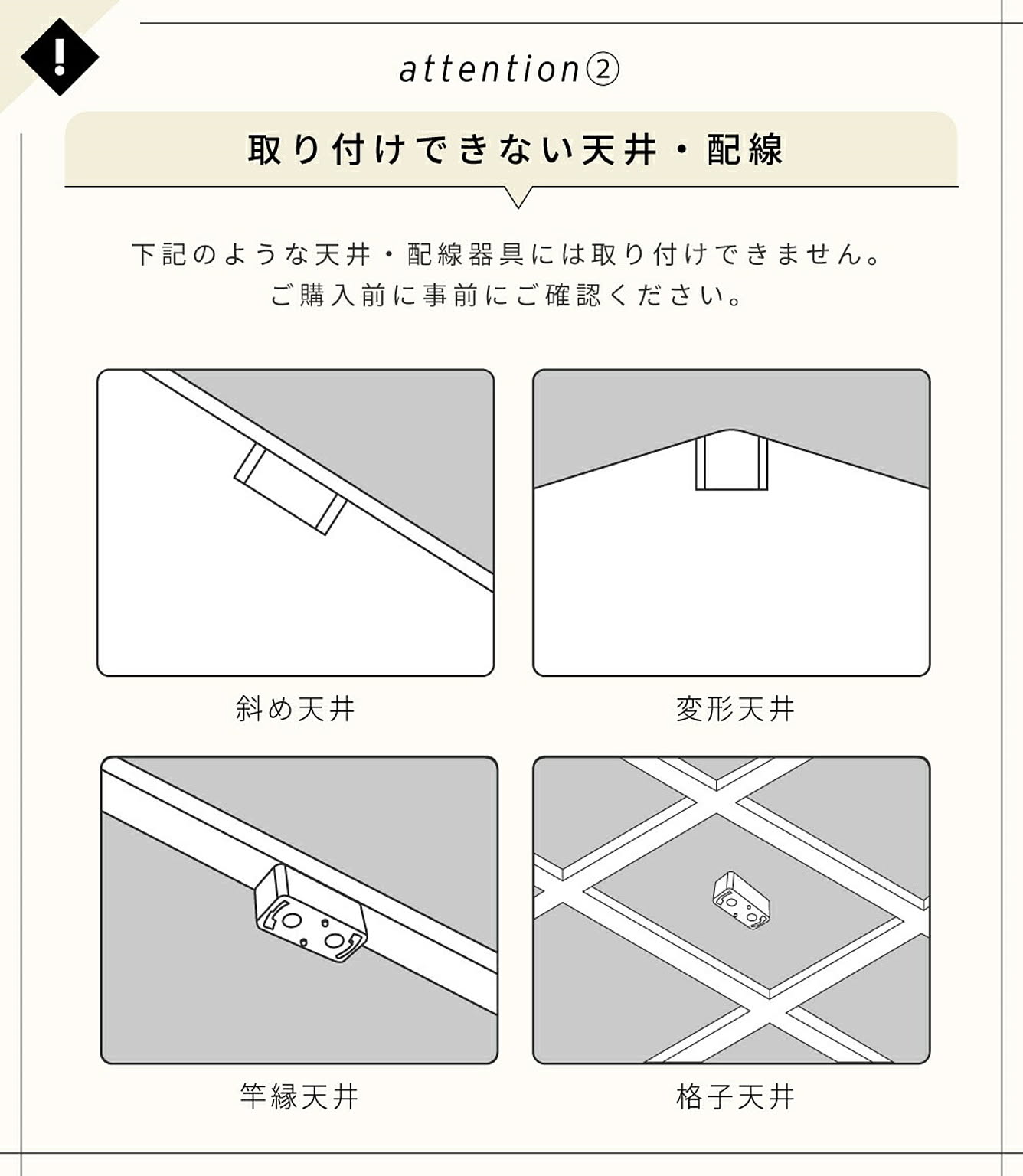 !

attention②

取り付けできない天井・配線

下記のような天井・配線器具には取り付けできません。
ご購入前に事前にご確認ください。

斜め天井

変形天井

竿縁天井

格子天井